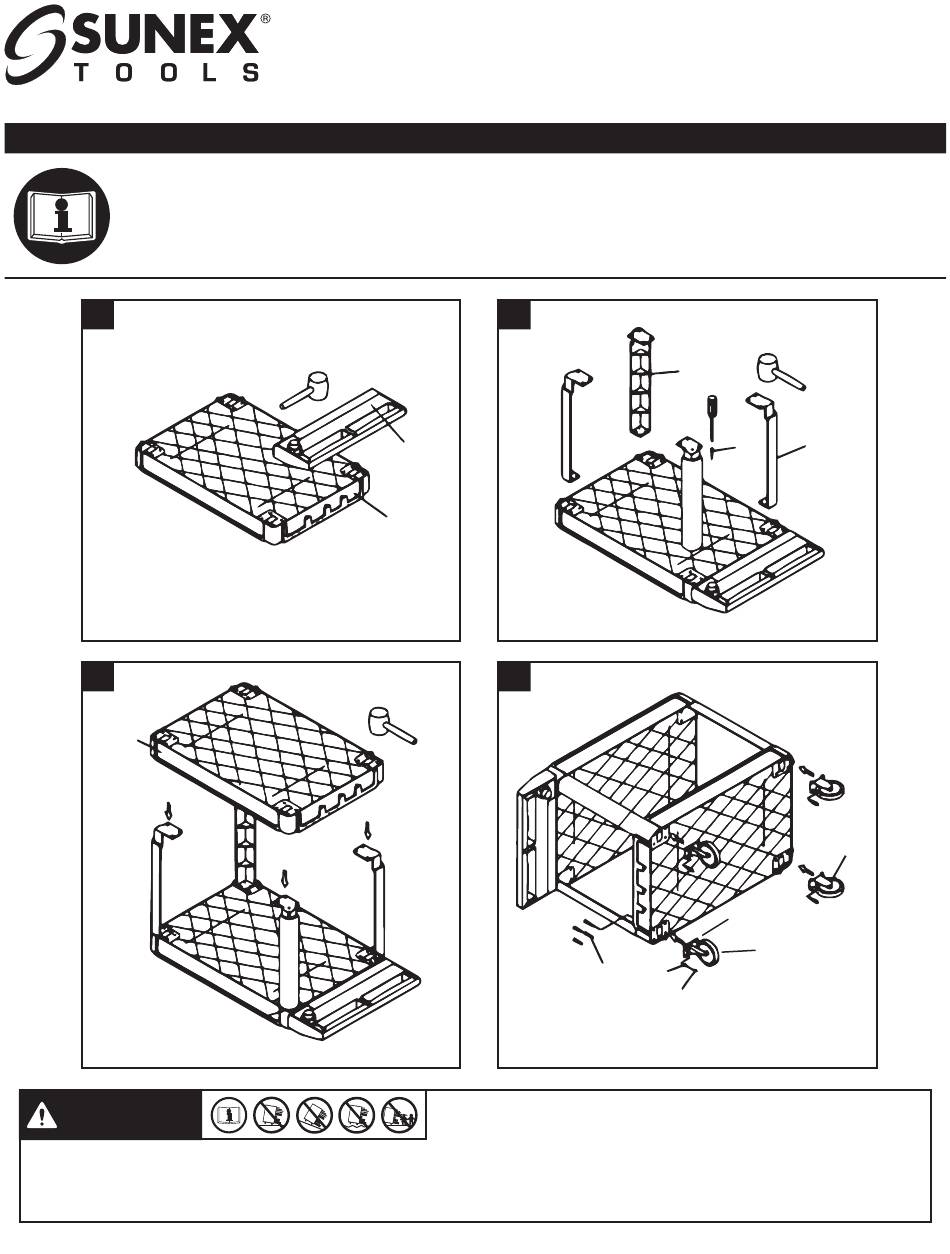 SUNEX®
TOOLS