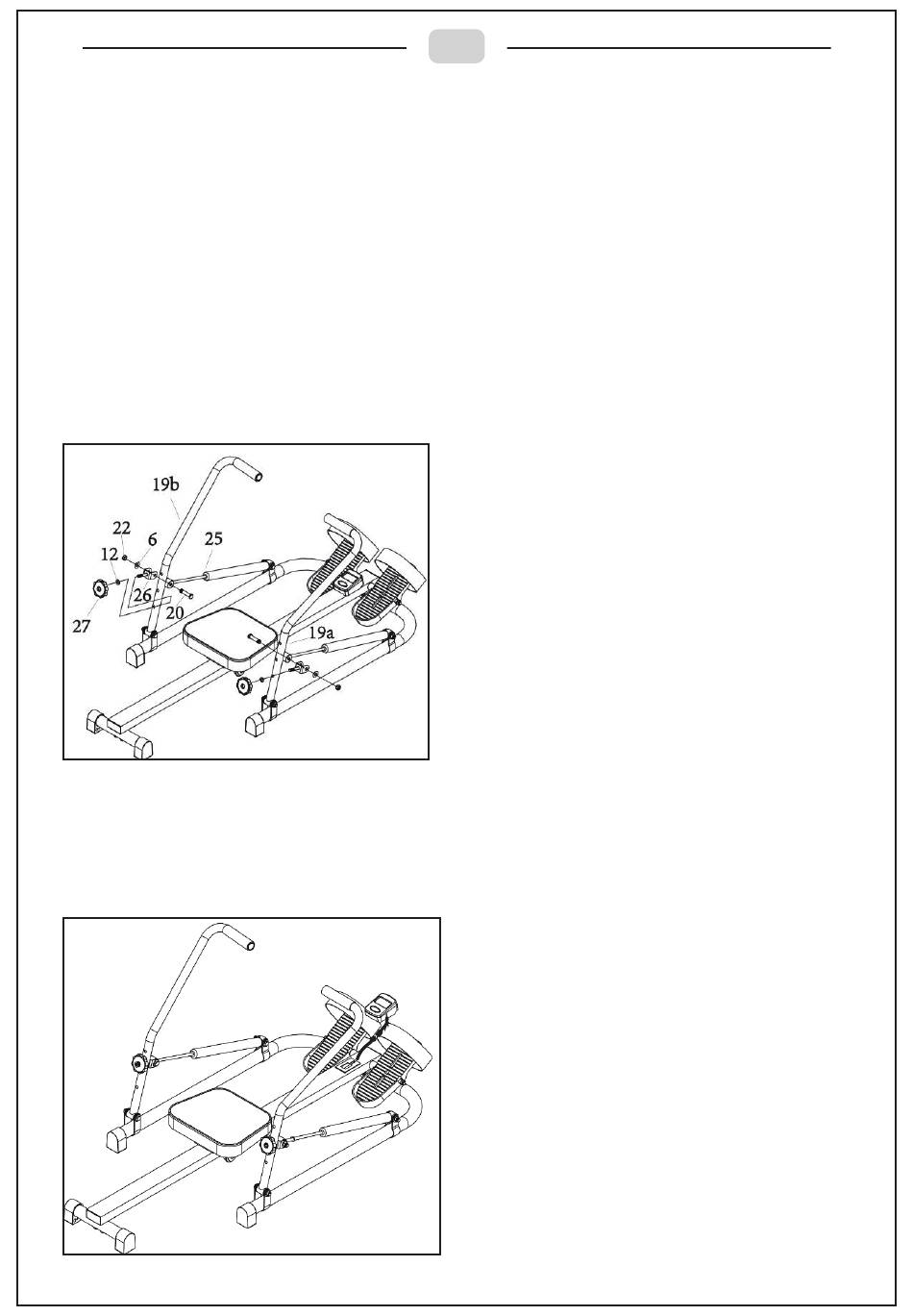 19b

22

6

12

25

26

20

27

19a