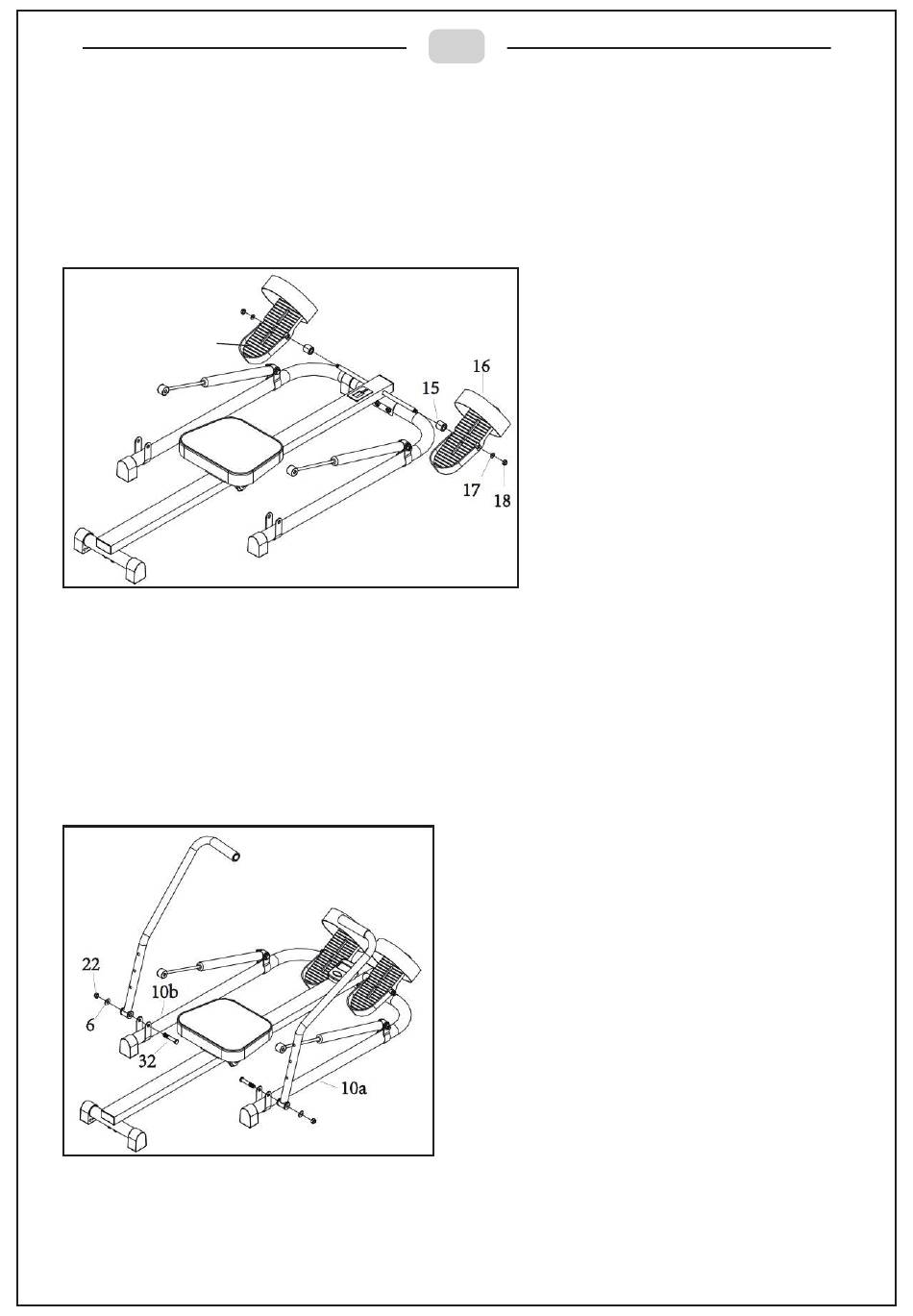 16
15
17
18

22
10b
6
32
10a