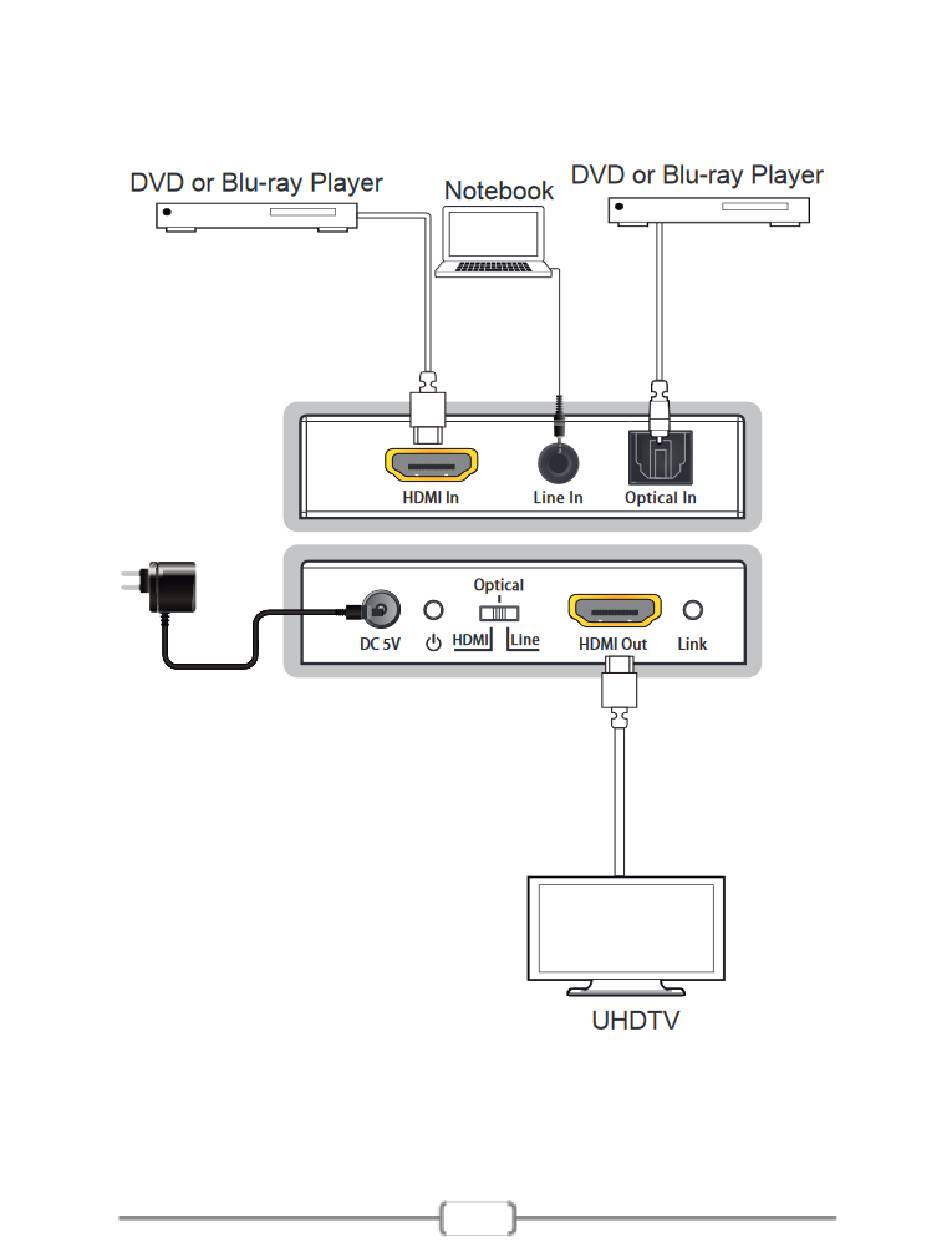 DVD or Blu-ray Player

Notebook

DVD or Blu-ray Player

HDMI In

Line In

Optical In

DC 5V

Optical

HDMI

Line

HDMI Out

Link

UHDTV