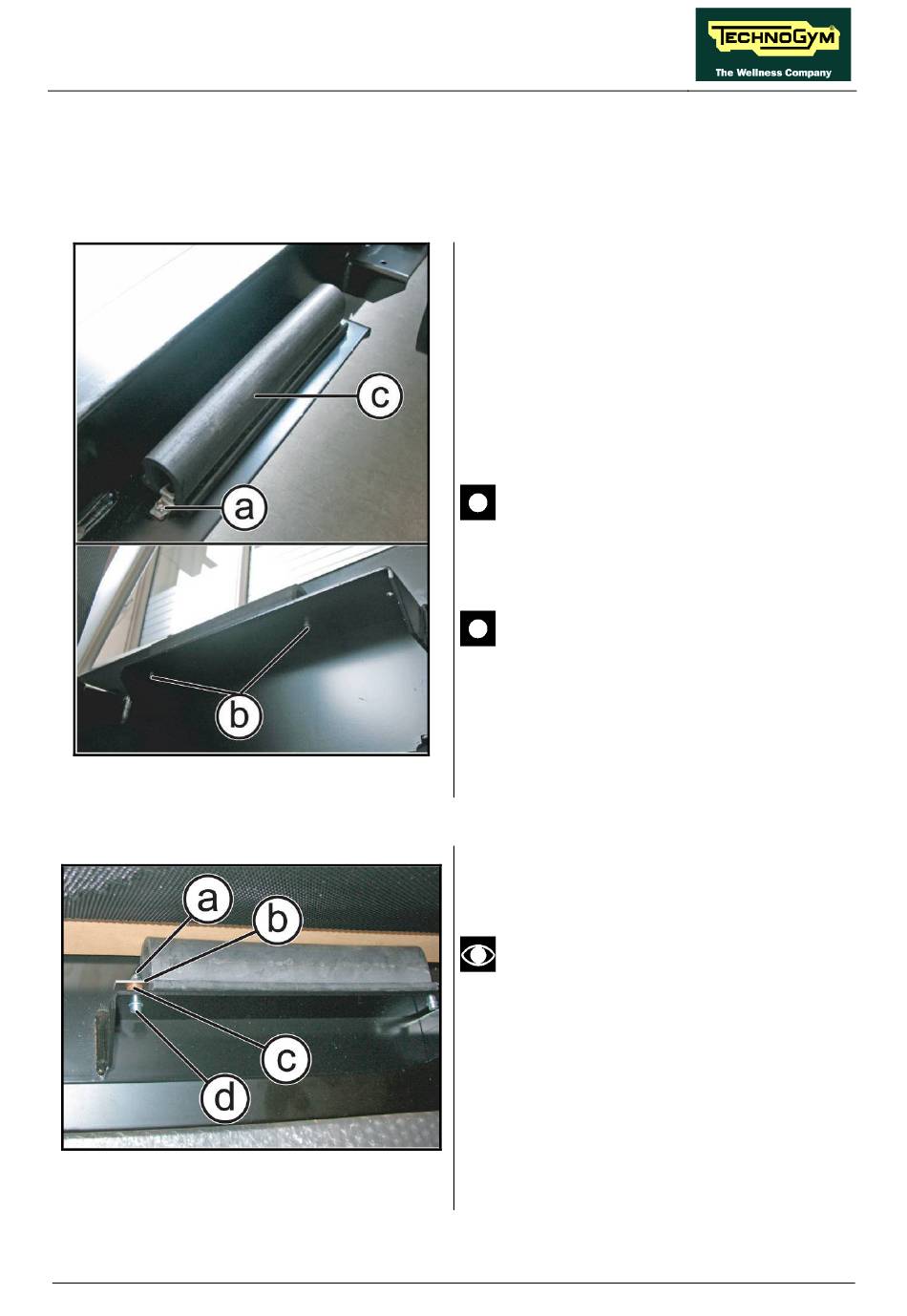 TECHNOGYM
The Wellness Company

c

a

b

a

b

c

d