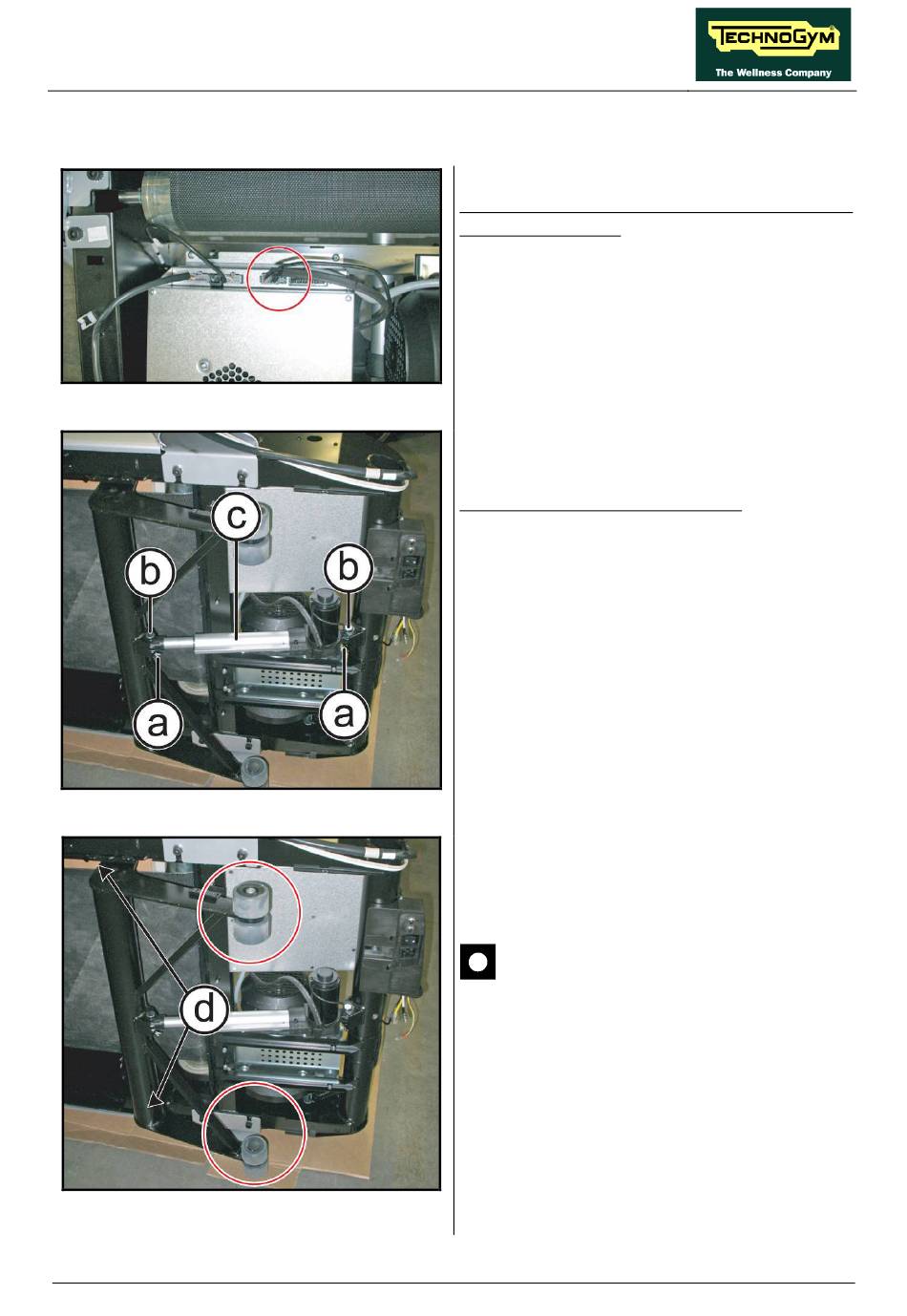 TECHNOGYM
The Wellness Company

c

b

b

a

a

d