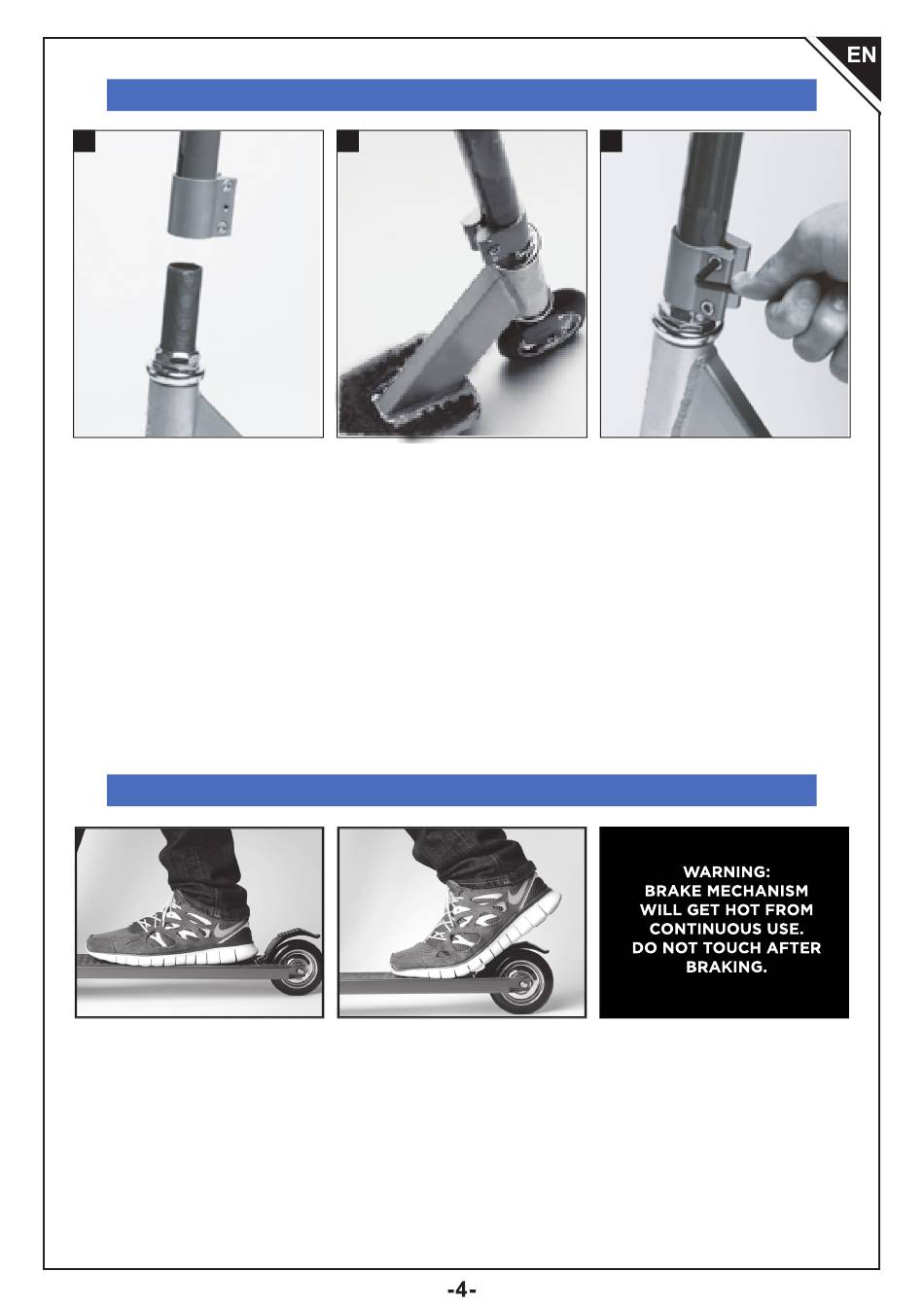 EN

WARNING:
BRAKE MECHANISM
WILL GET HOT FROM
CONTINUOUS USE.
DO NOT TOUCH AFTER
BRAKING.

-4-