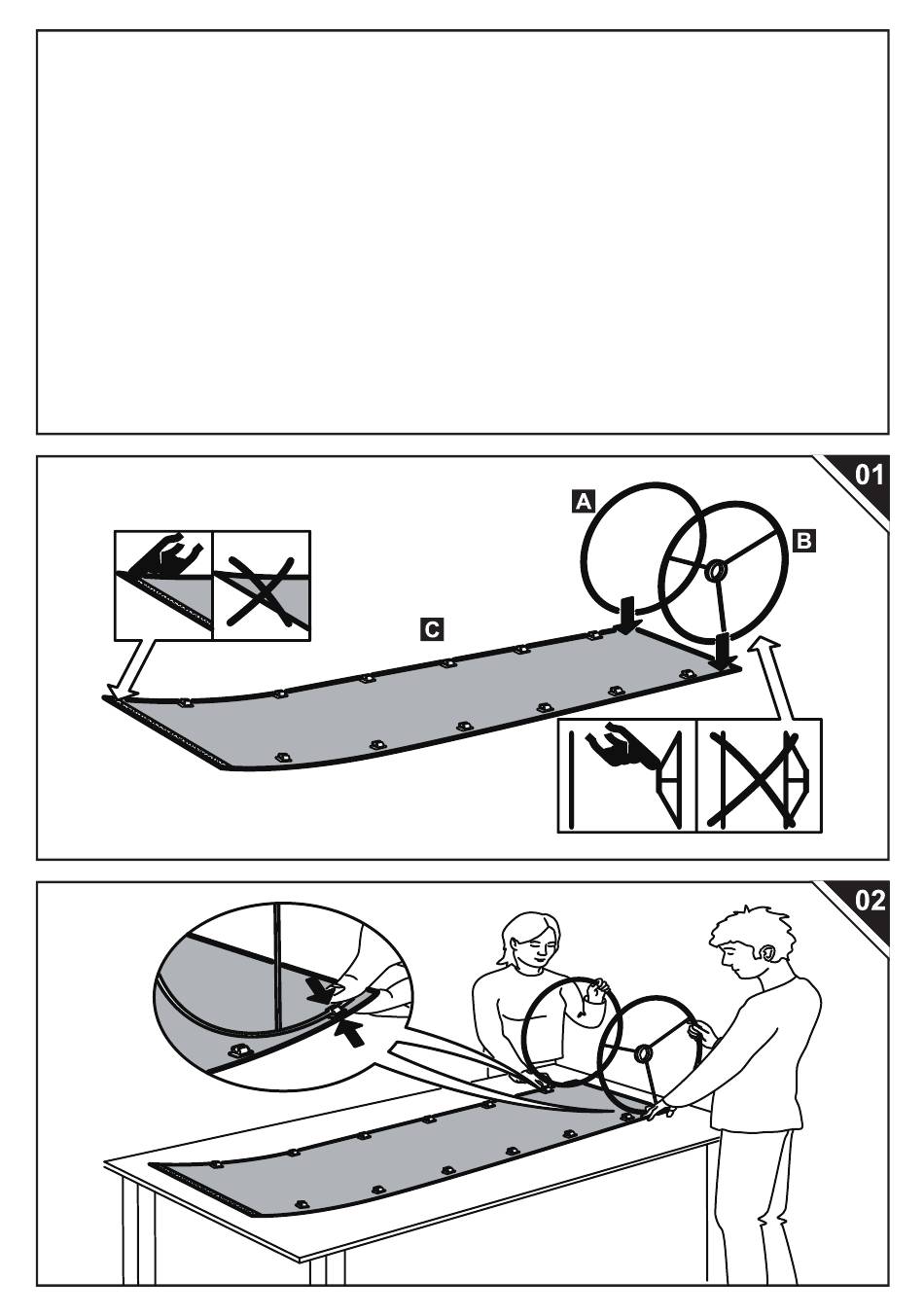 01

A

B

C

02