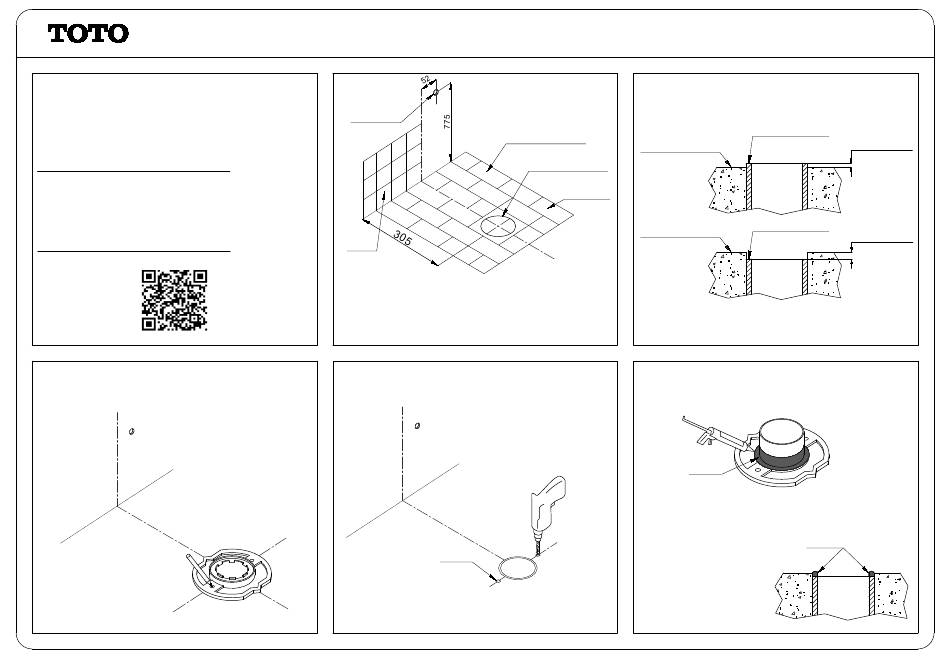 TOTO

52
775
305