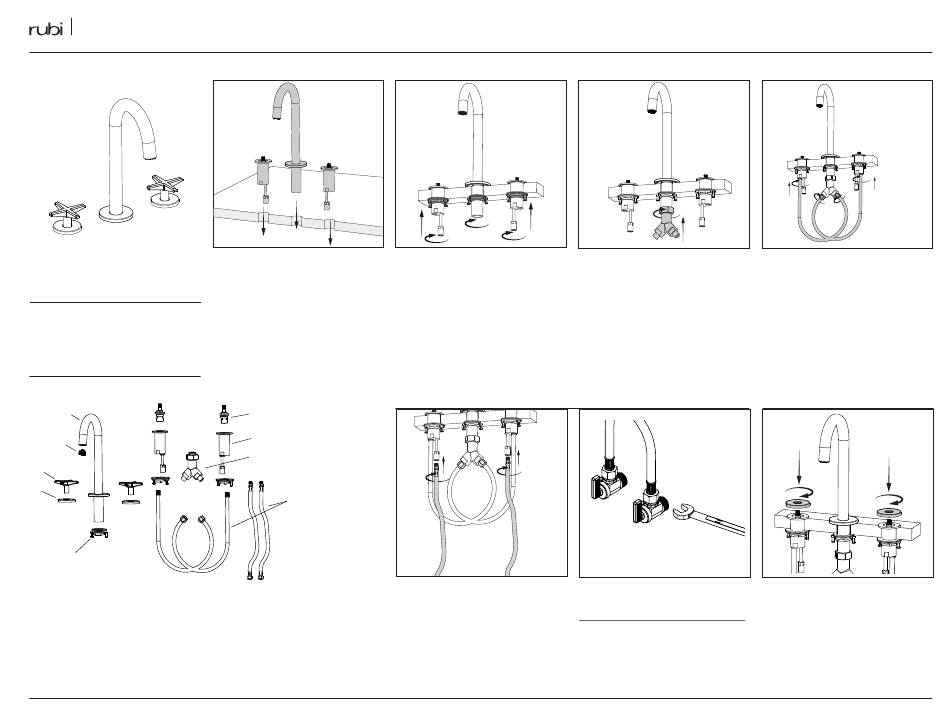 rubi