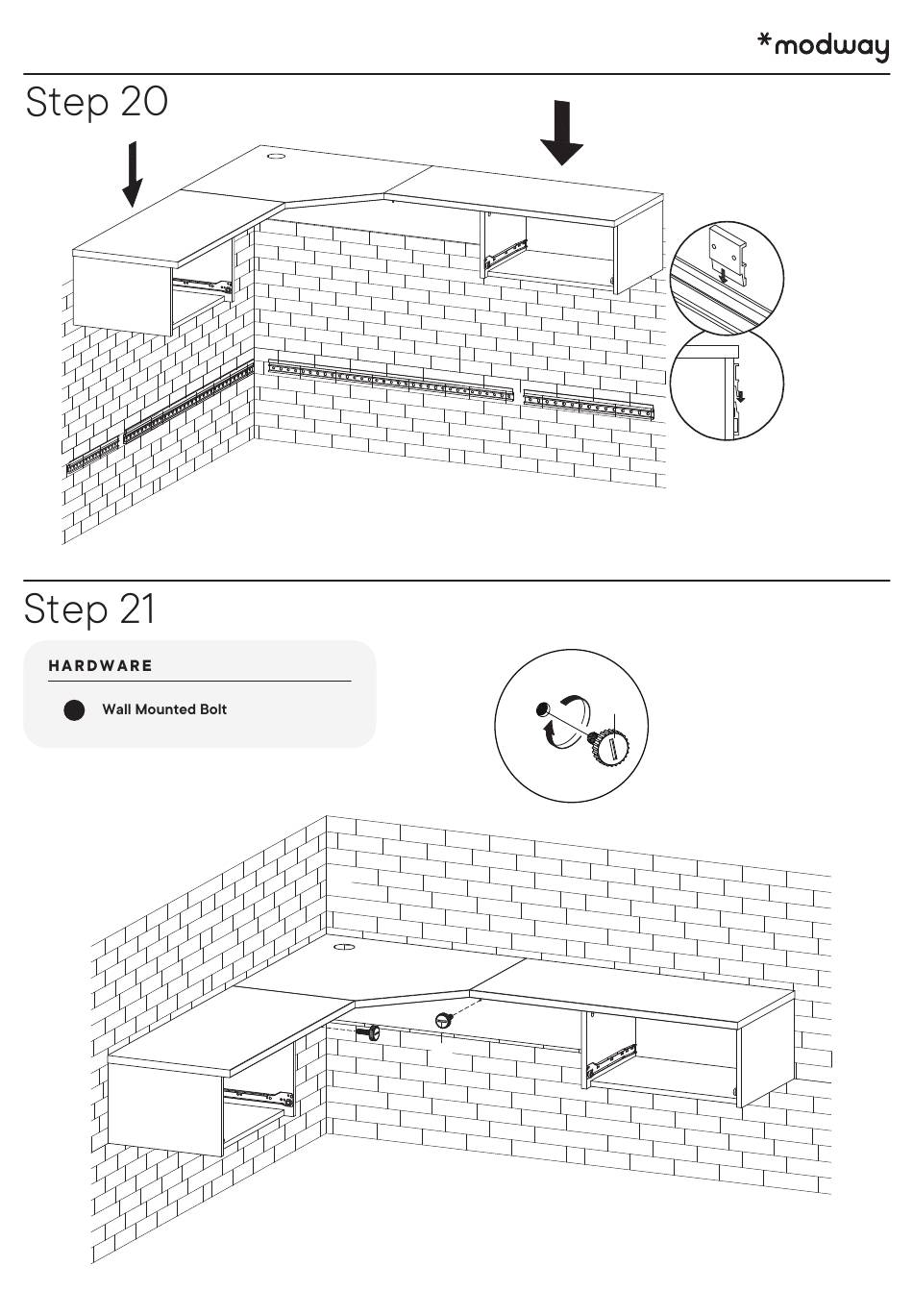 *modway

Step 20

Step 21

HARDWARE

Wall Mounted Bolt