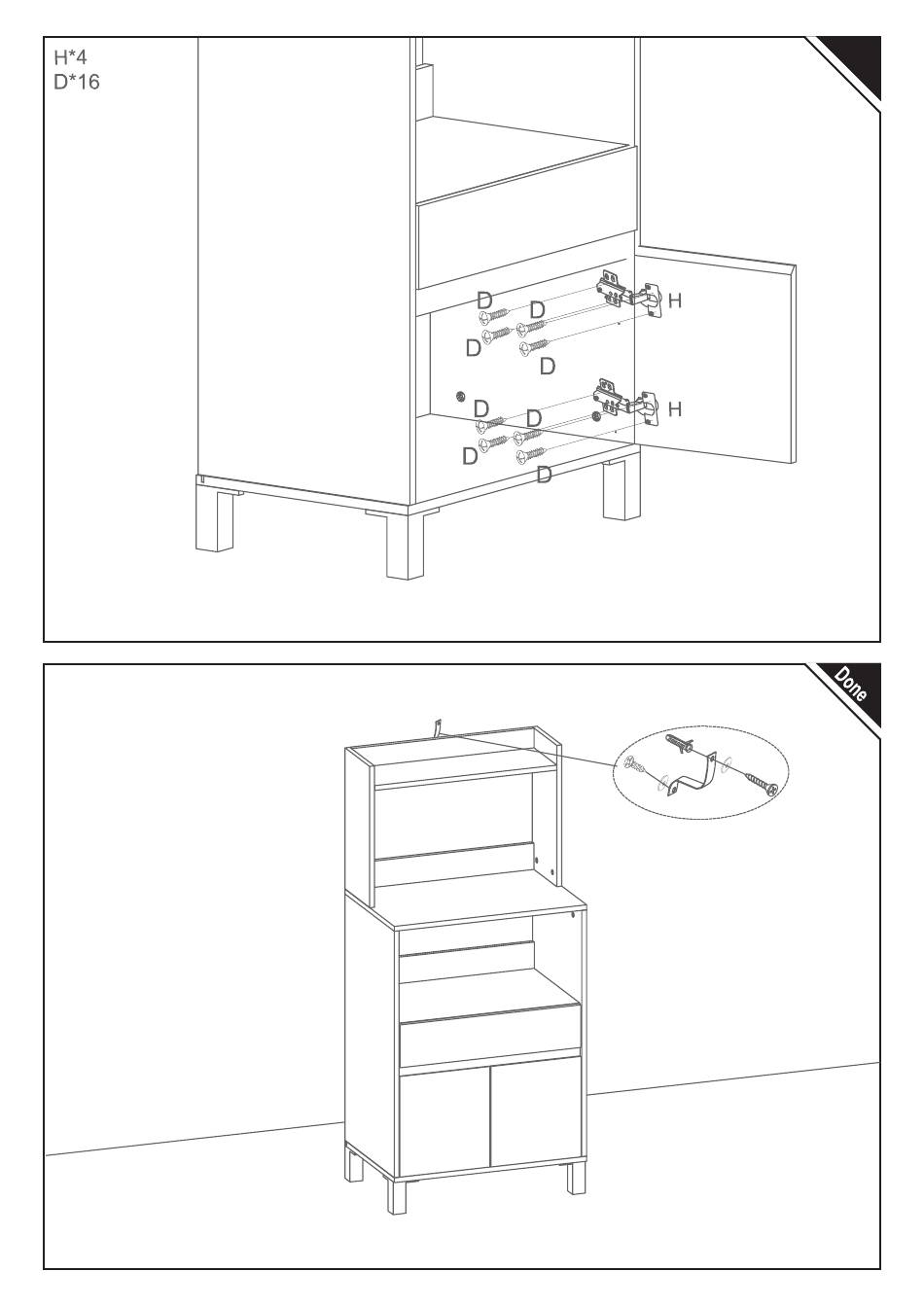 H*4
D*16

D
D
D
D
H
D
D
D
D
H

Done