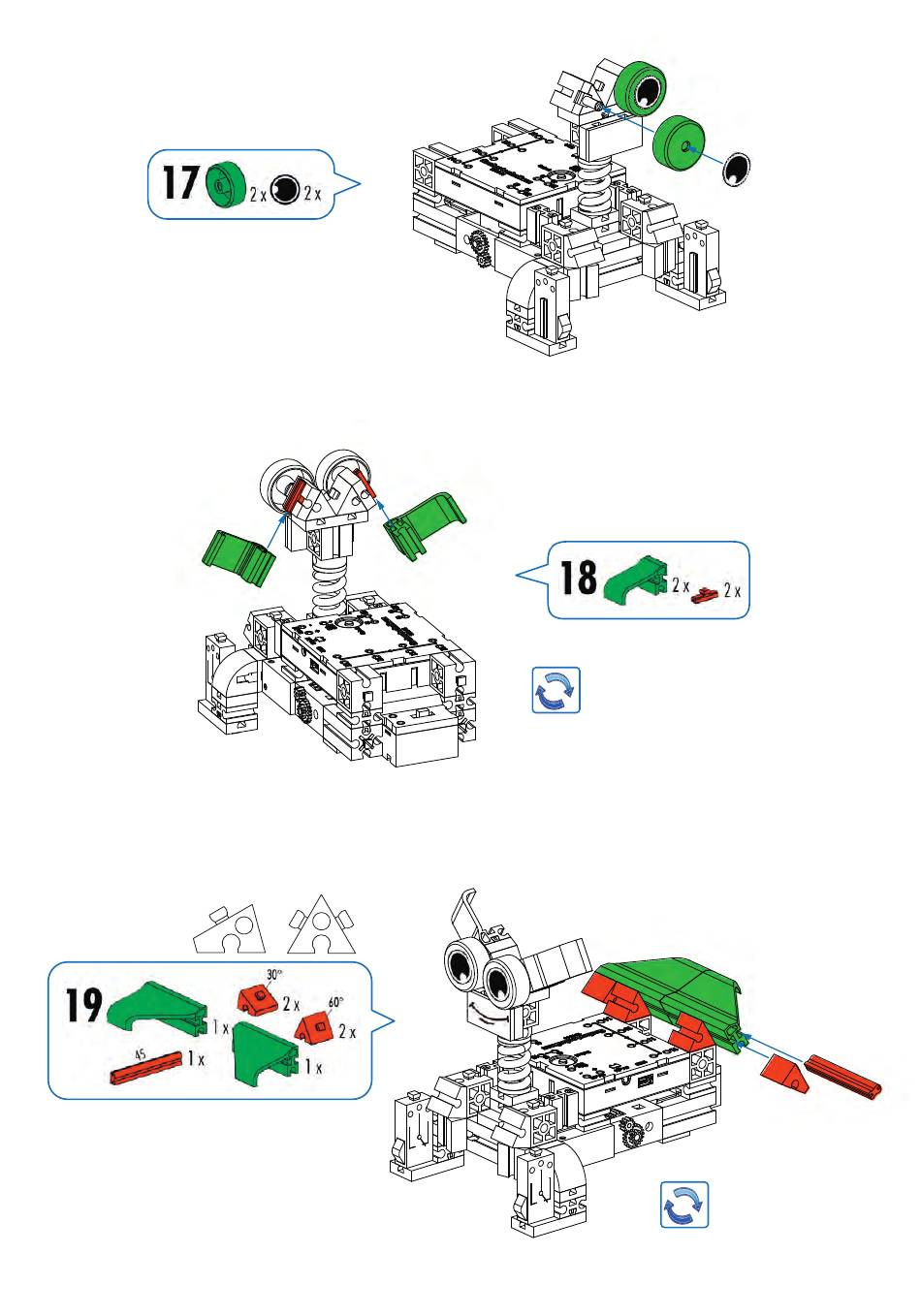 17 2 x 2 x

18 2 x 2 x

19 1 x 30° 2 x 60° 2 x 45 1 x 1 x