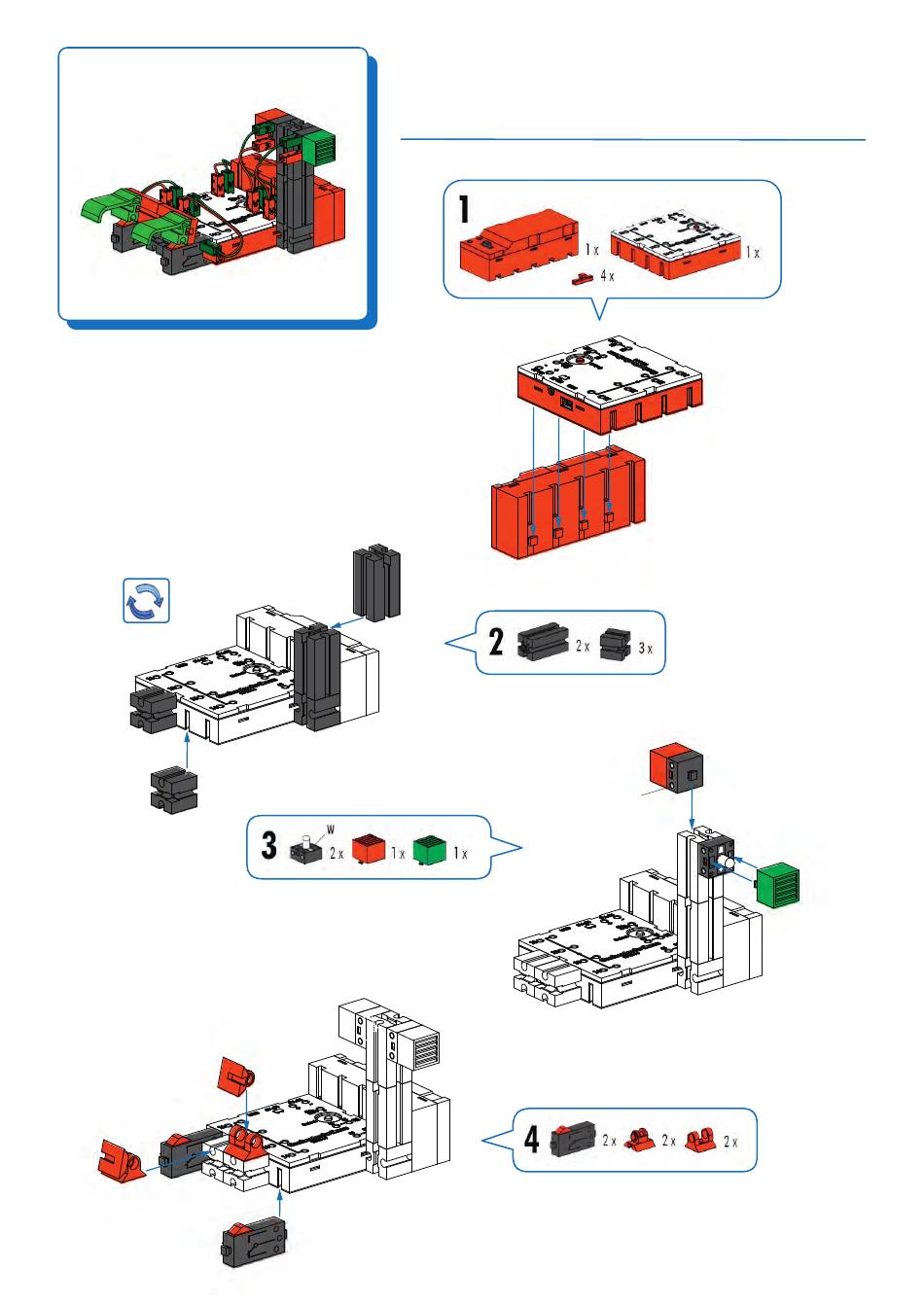 1
1 x
1 x
4 x

2
2 x
3 x

3
W
2 x
1 x
1 x

4
2 x
2 x
2 x