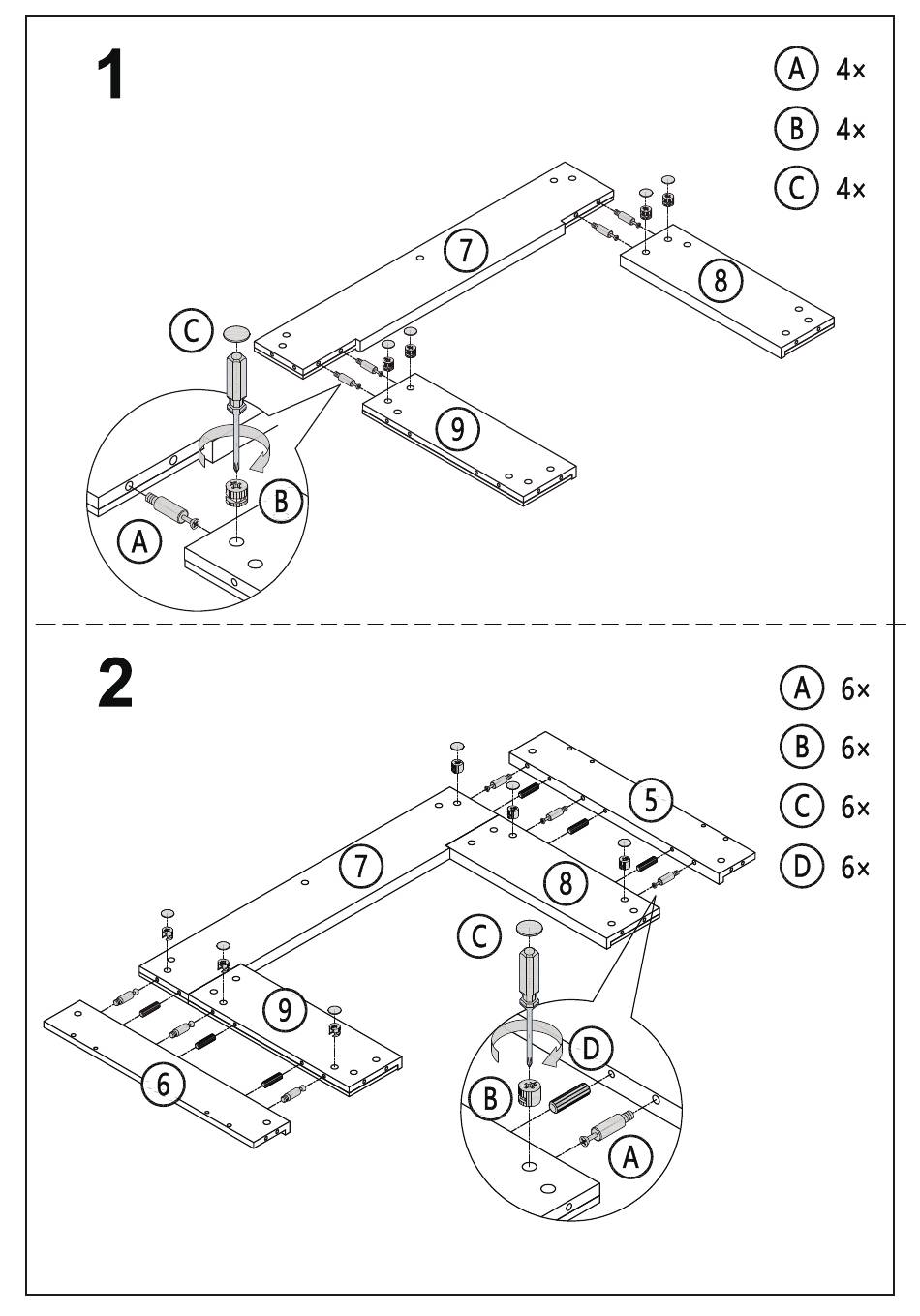 1

A 4×
B 4×
C 4×

7
8
C
9
B
A

2

A 6×
B 6×
C 6×
D 6×

5
7
8
C
9
6
D
B
A