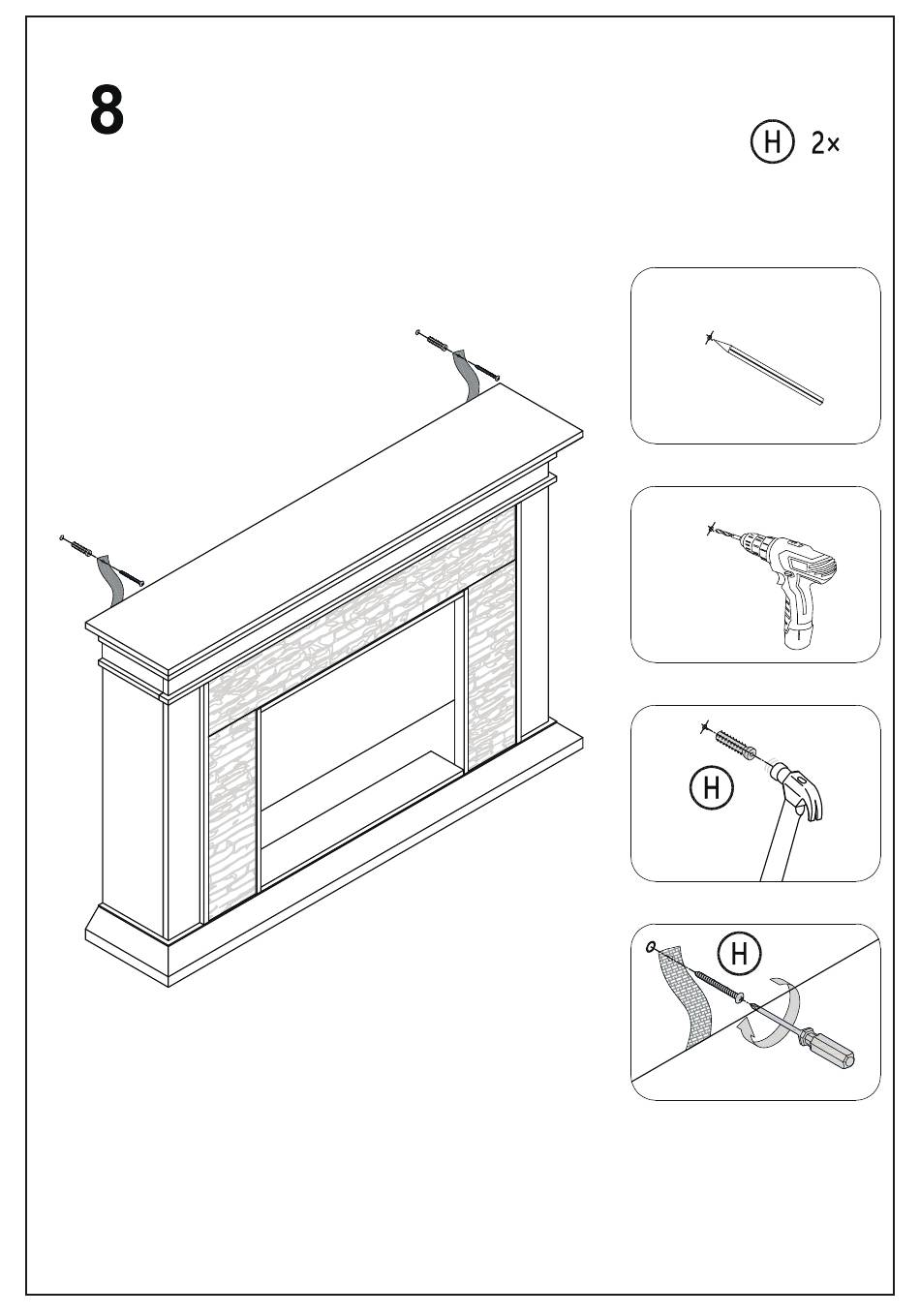 8

H 2×

H

H