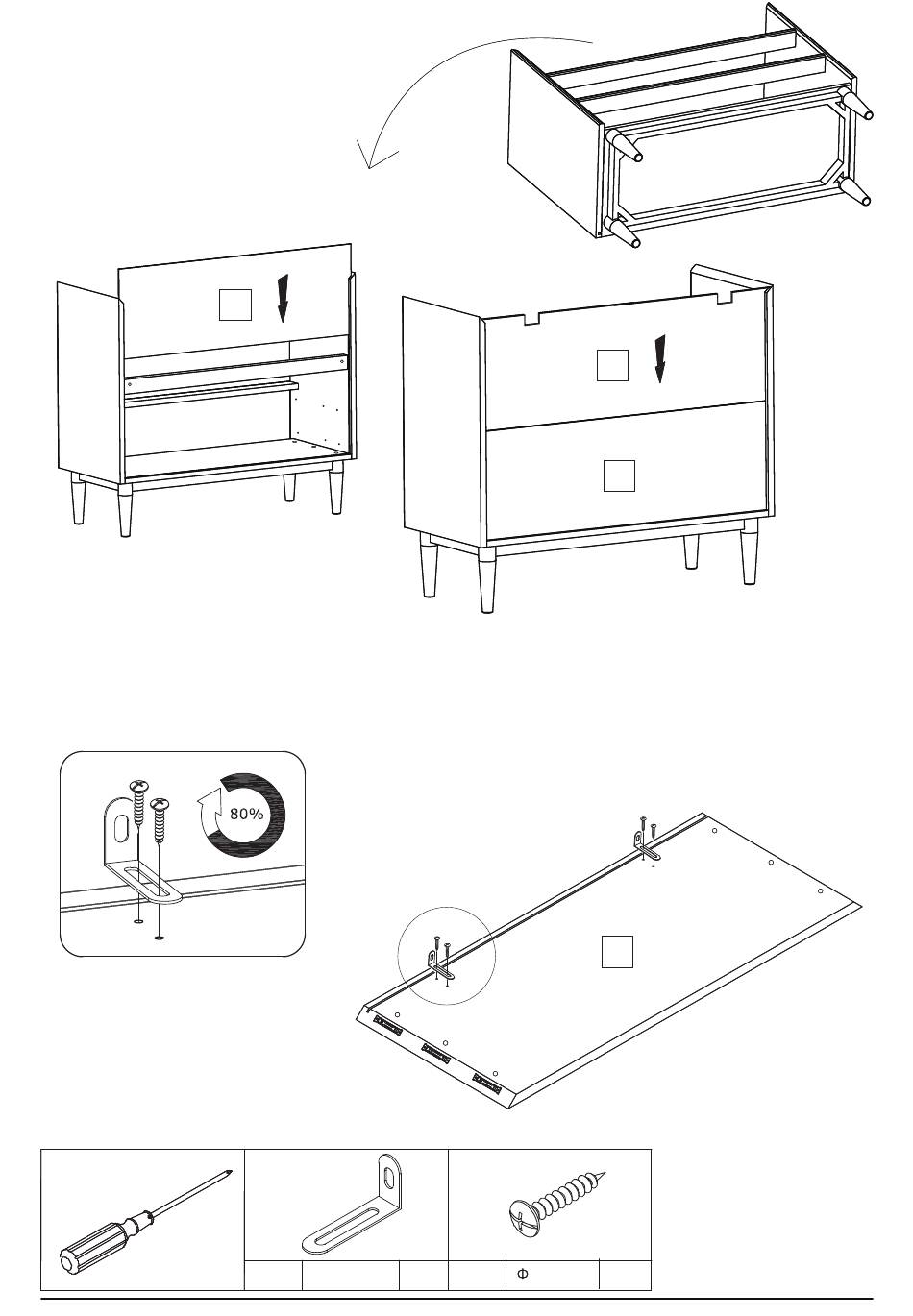 80%

Φ