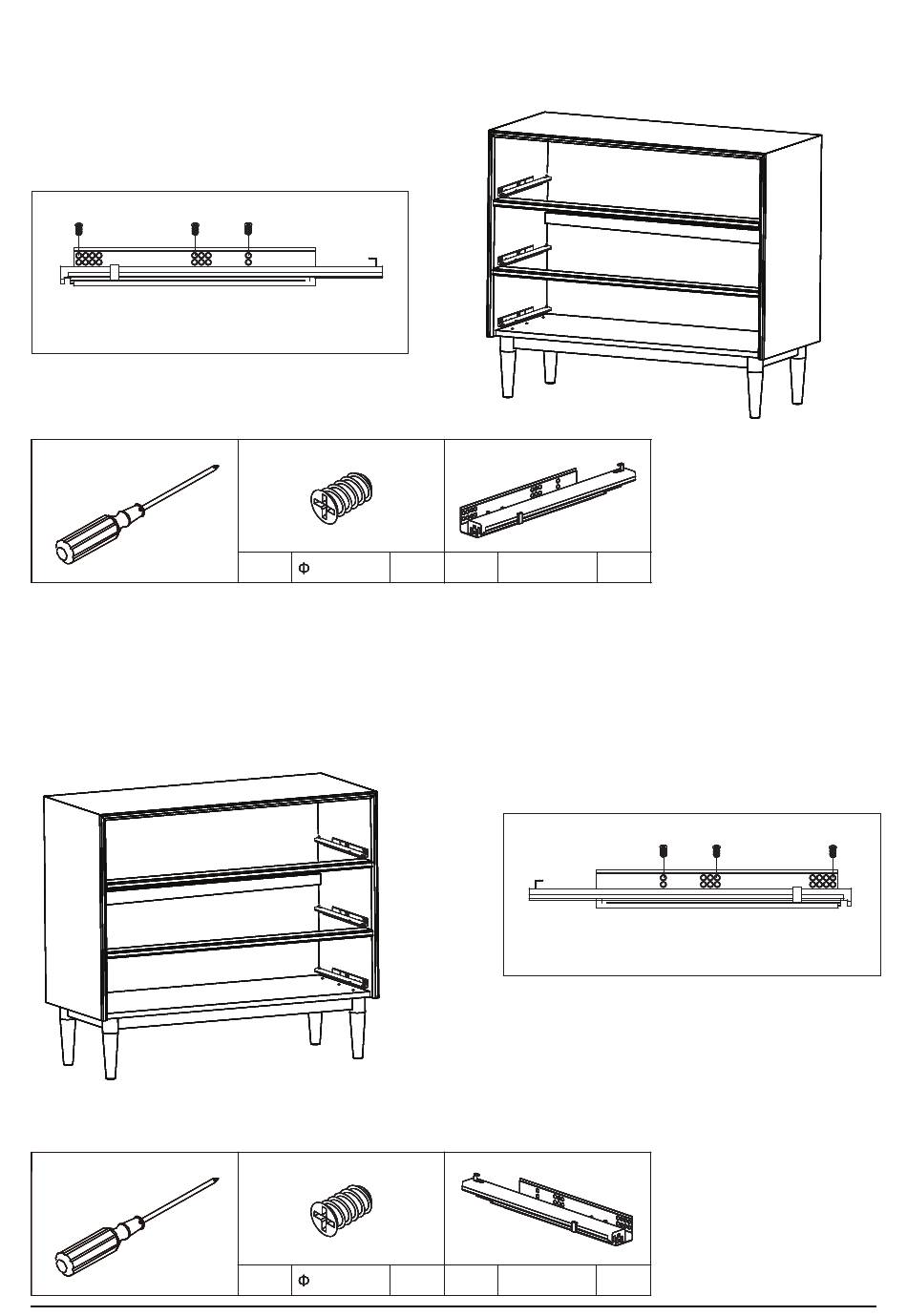 Φ

Φ