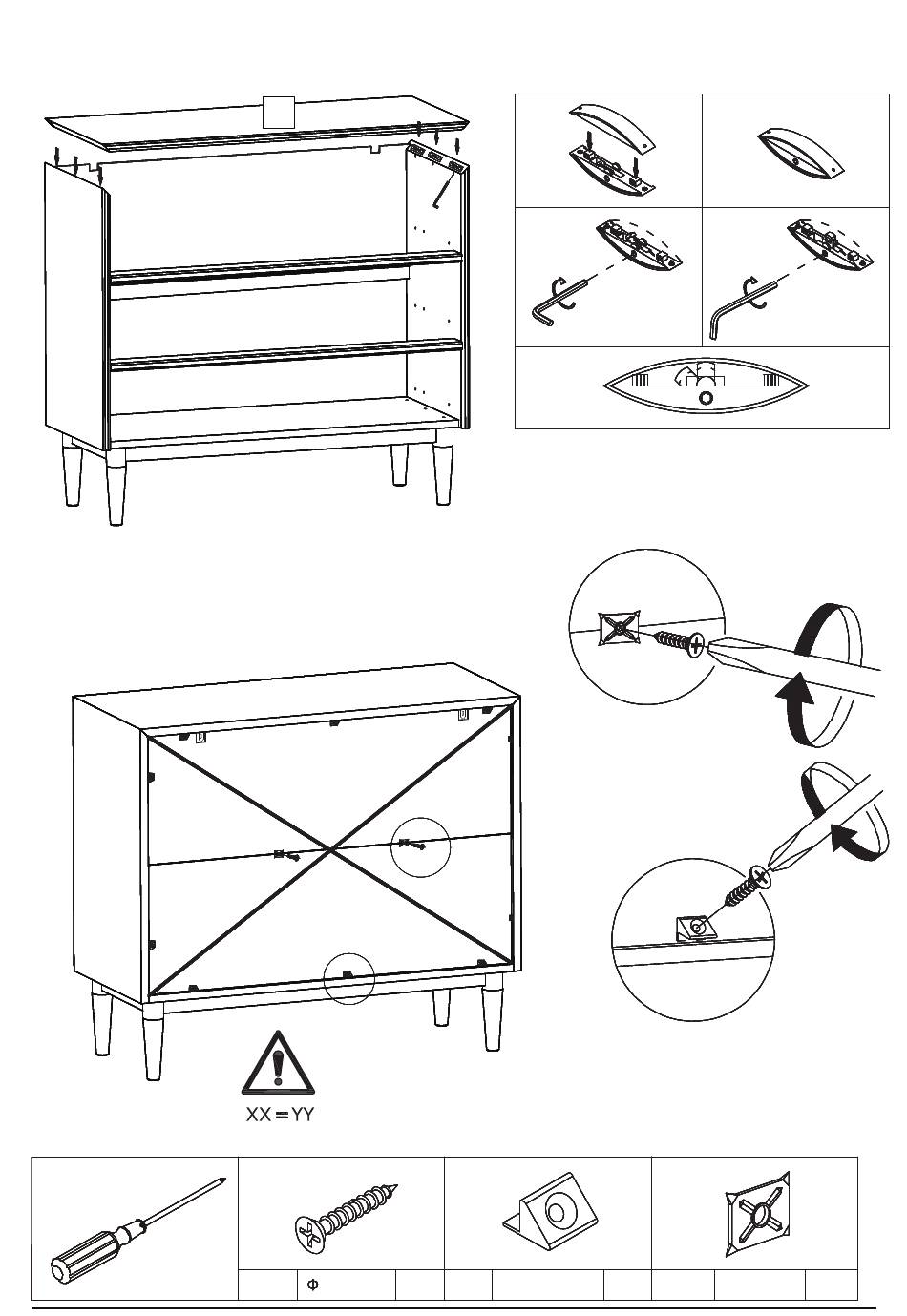 XX = YY

Φ