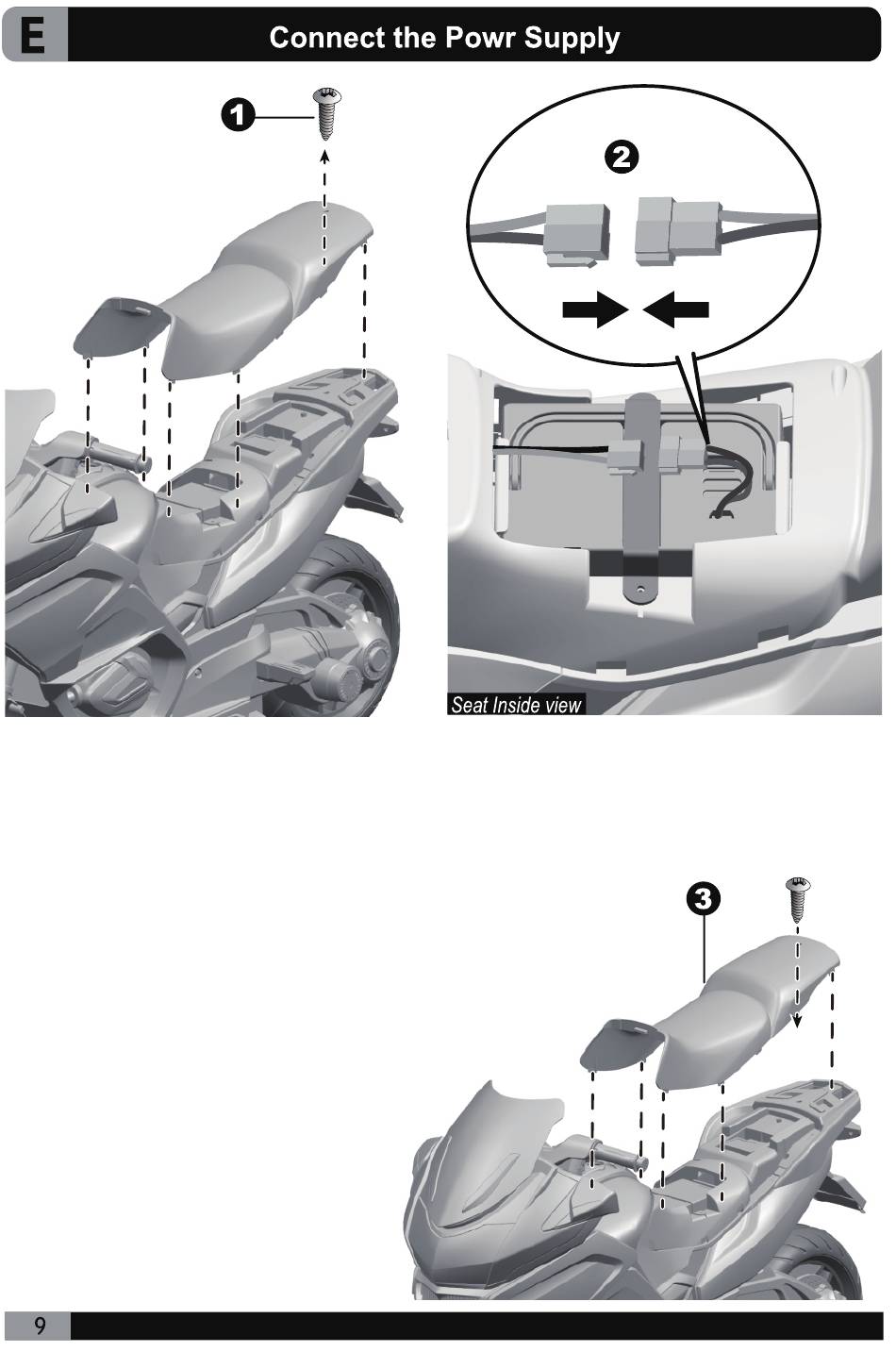 E Connect the Powr Supply

1

2

Seat Inside view

3

9