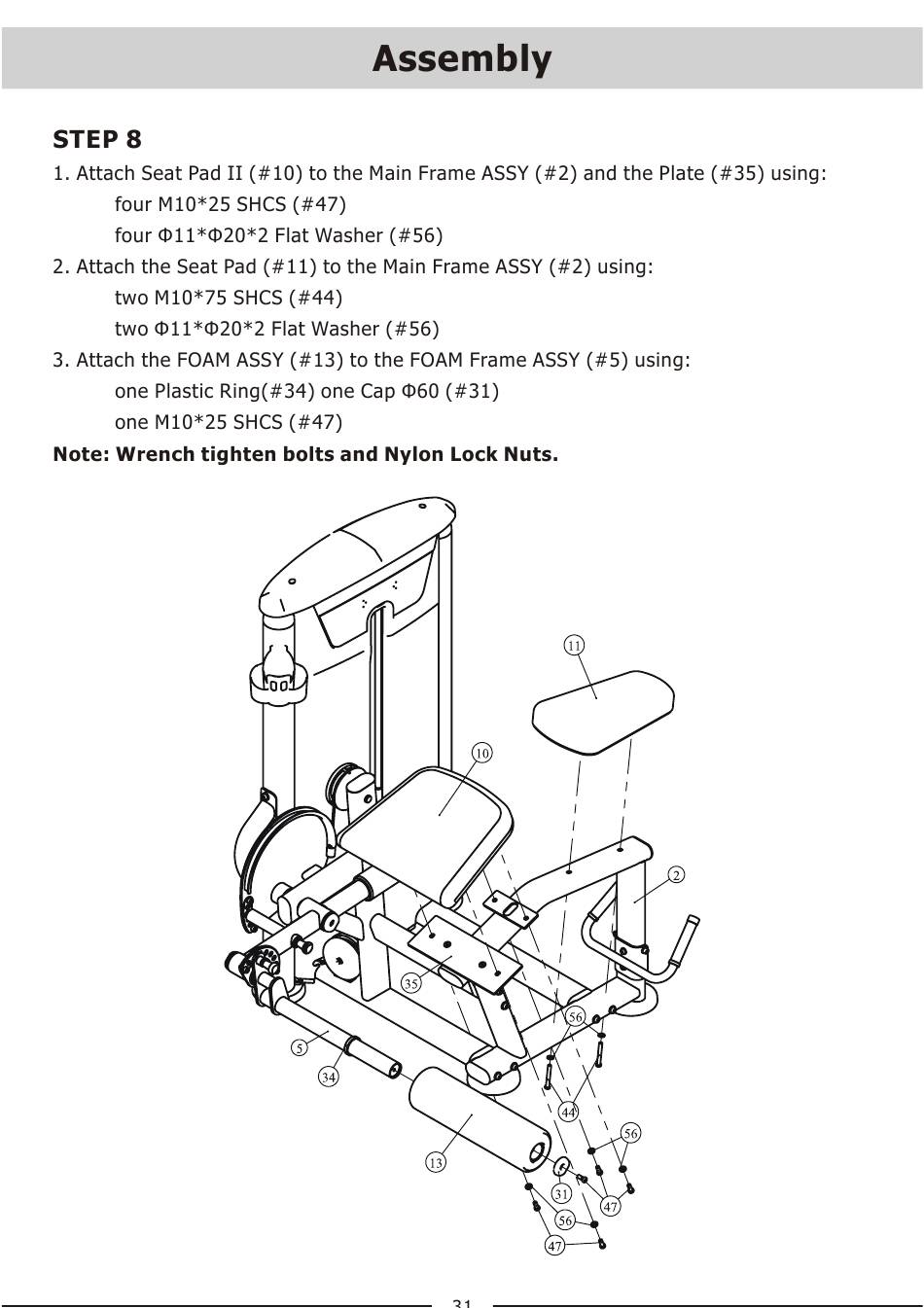 Assembly

STEP 8

1. Attach Seat Pad II (#10) to the Main Frame ASSY (#2) and the Plate (#35) using:
four M10*25 SHCS (#47)
four Φ11*Φ20*2 Flat Washer (#56)
2. Attach the Seat Pad (#11) to the Main Frame ASSY (#2) using:
two M10*75 SHCS (#44)
two Φ11*Φ20*2 Flat Washer (#56)
3. Attach the FOAM ASSY (#13) to the FOAM Frame ASSY (#5) using:
one Plastic Ring(#34) one Cap Φ60 (#31)
one M10*25 SHCS (#47)

Note: Wrench tighten bolts and Nylon Lock Nuts.

11
10
2
35
56
5
34
44
56
13
31
47
56
47

31