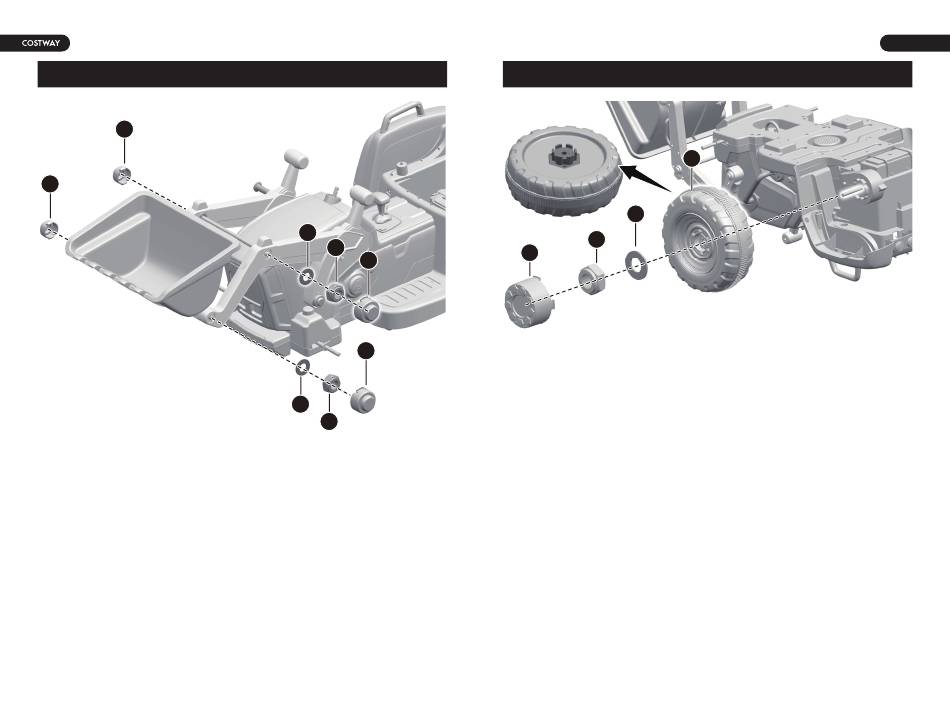 COSTWAY