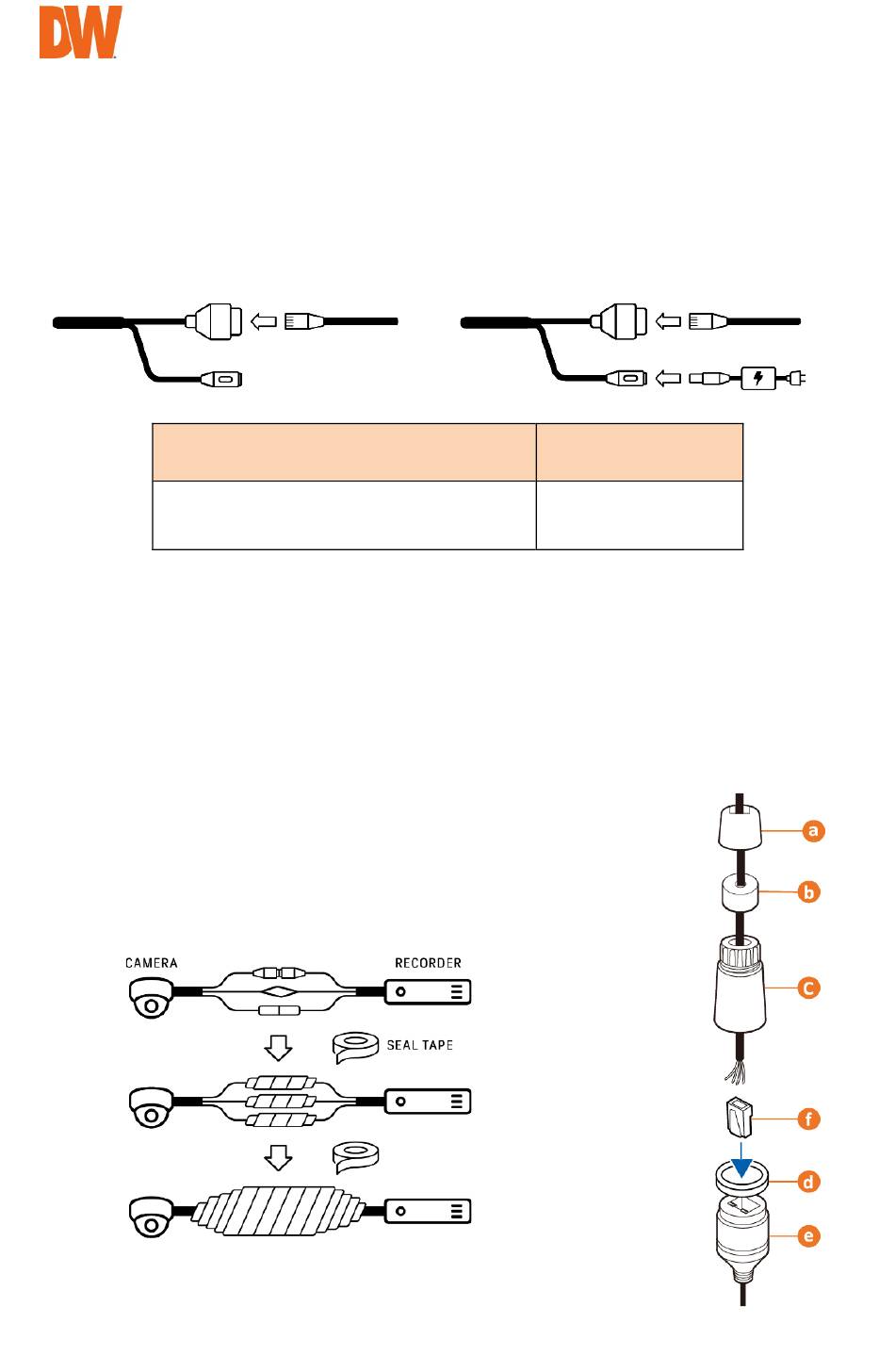 DW

CAMERA

RECORDER

SEAL TAPE

a

b

C

f

d

e