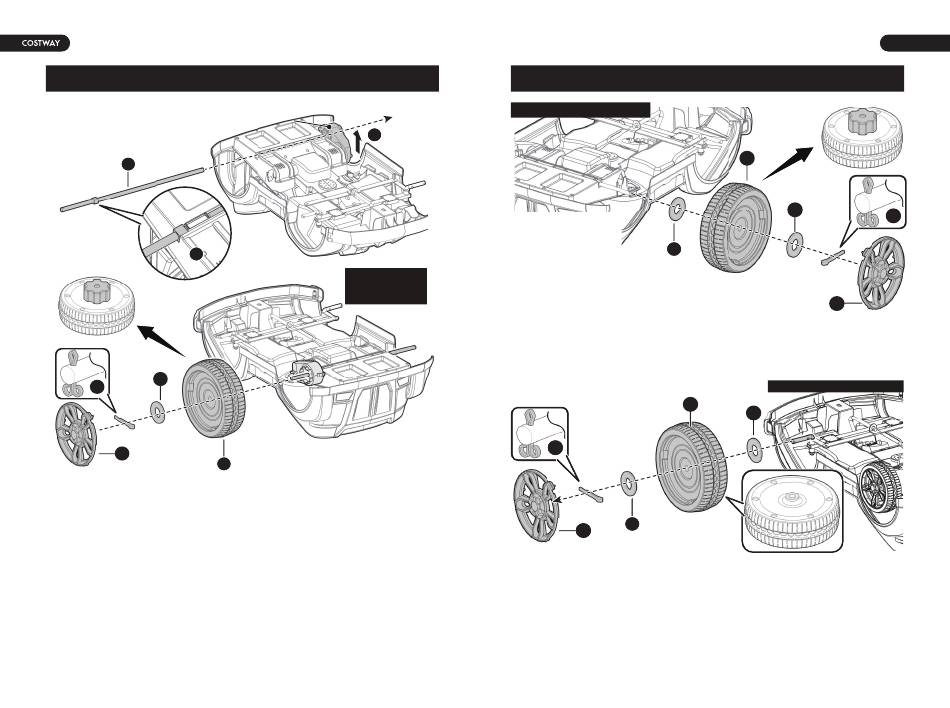 COSTWAY