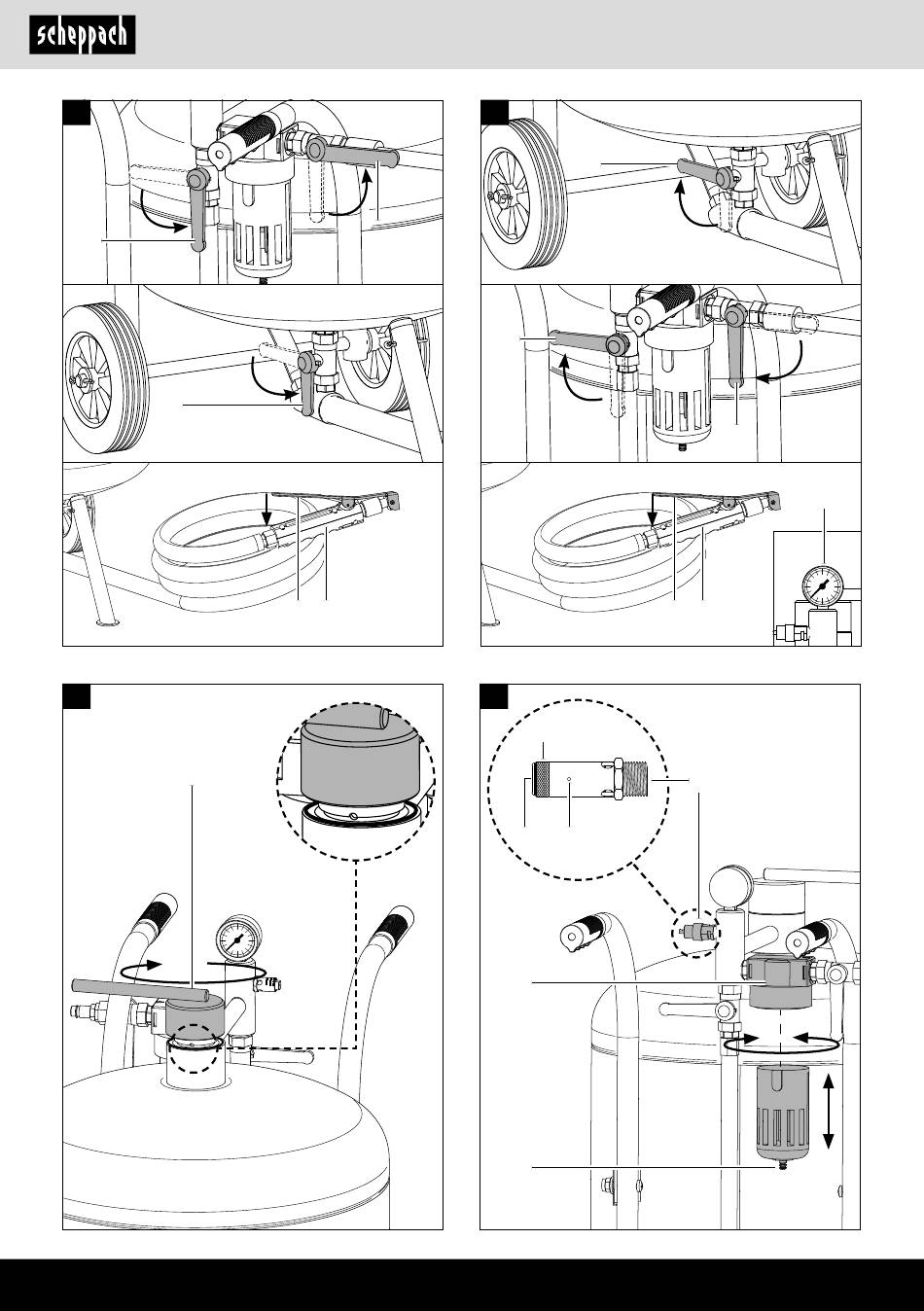 scheppach