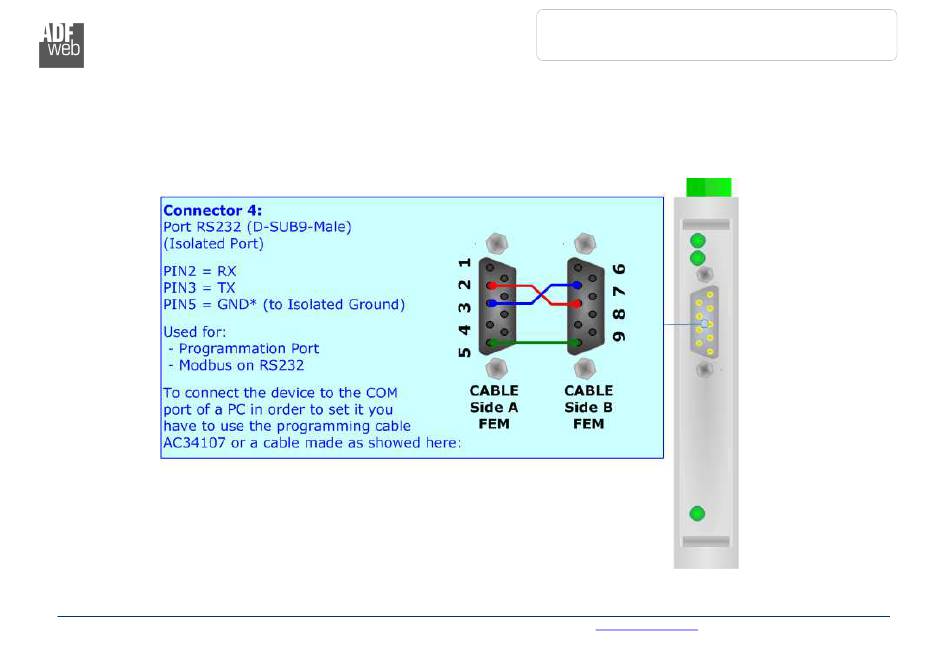 ADF web

Connector 4:
Port RS232 (D-SUB9-Male)
(Isolated Port)

PIN2 = RX
PIN3 = TX
PIN5 = GND* (to Isolated Ground)

Used for:
- Programmation Port
- Modbus on RS232

To connect the device to the COM port of a PC in order to set it you have to use the programming cable AC34107 or a cable made as showed here:

1 2 3 4 5

6 7 8 9

CABLE Side A FEM

CABLE Side B FEM