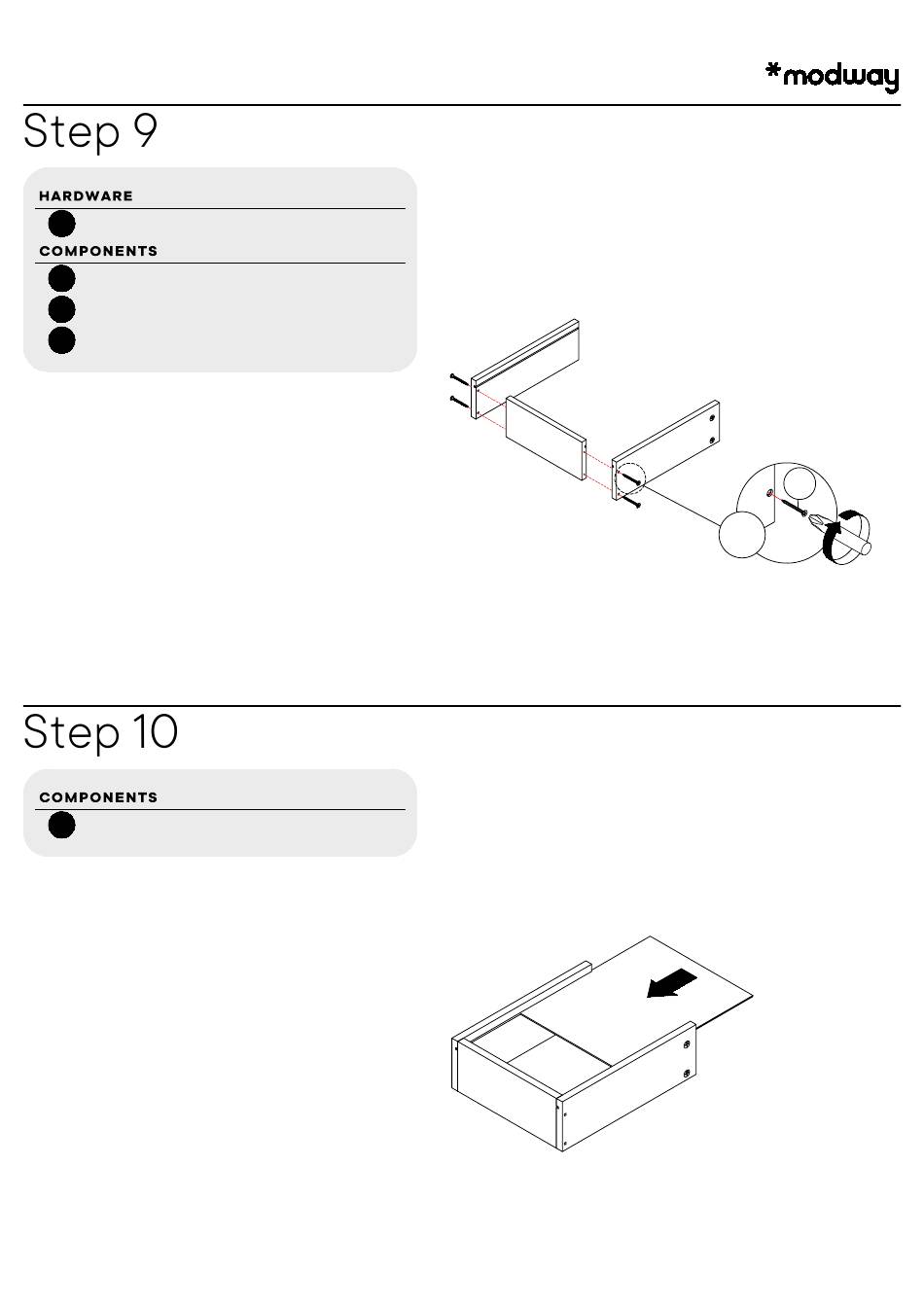 *modway

Step 9

HARDWARE

COMPONENTS

Step 10

COMPONENTS