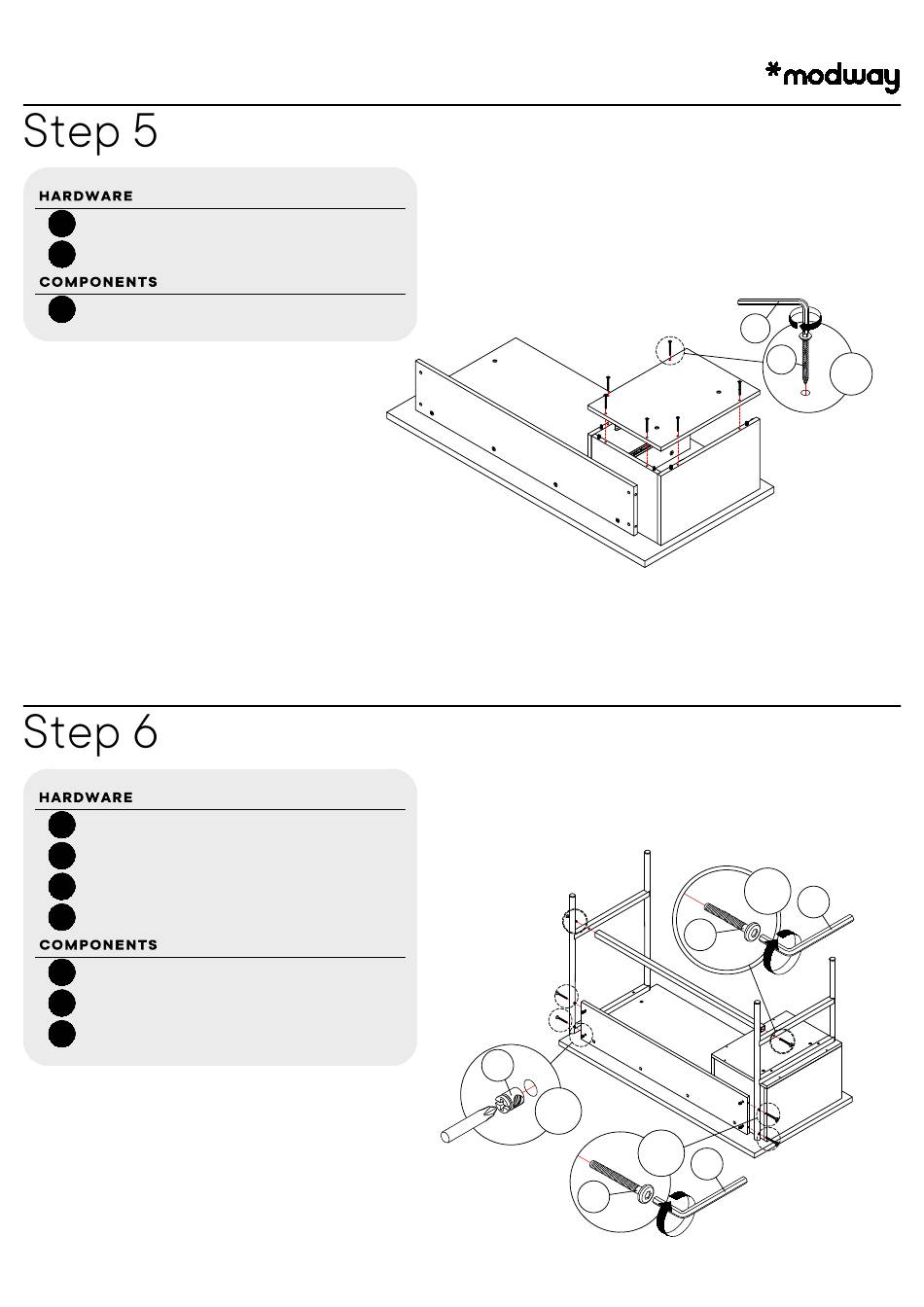 *modway

Step 5

HARDWARE

COMPONENTS

Step 6

HARDWARE

COMPONENTS