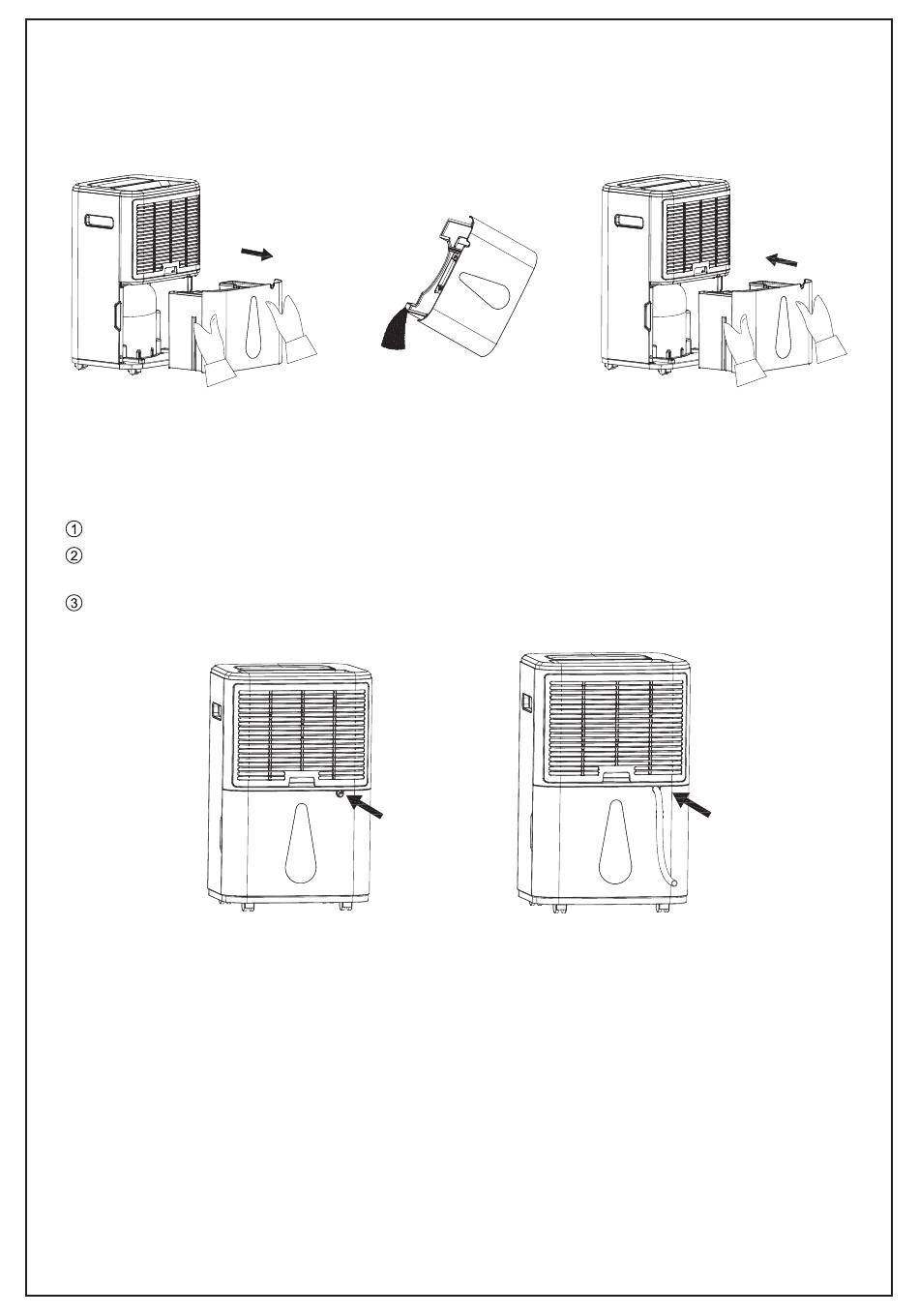 ①
②
③