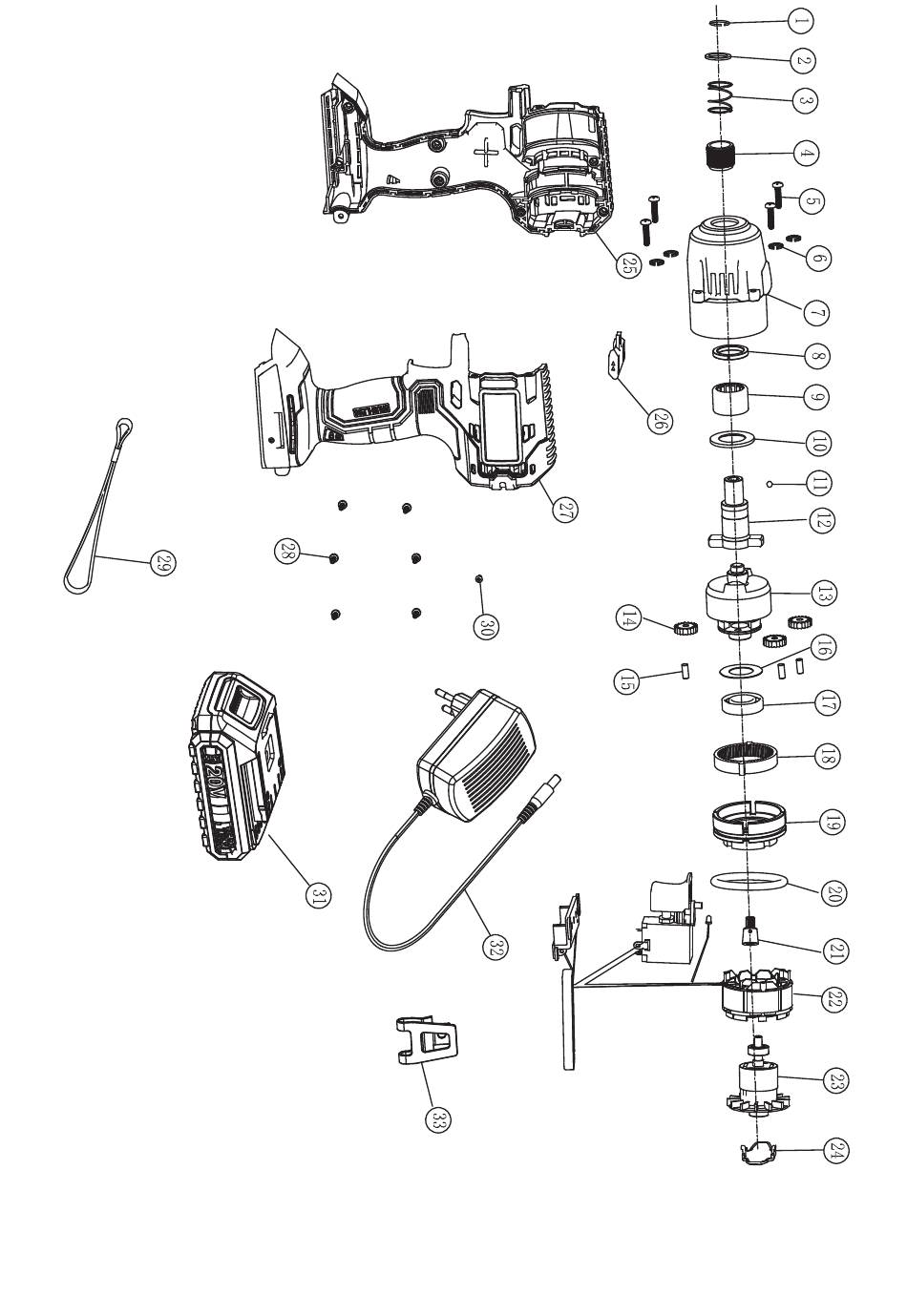 1
2
3
4
5
6
7
8
9
10
11
12
13
14
15
16
17
18
19
20
21
22
23
24
25
26
27
28
29
30
31
32
33
20V