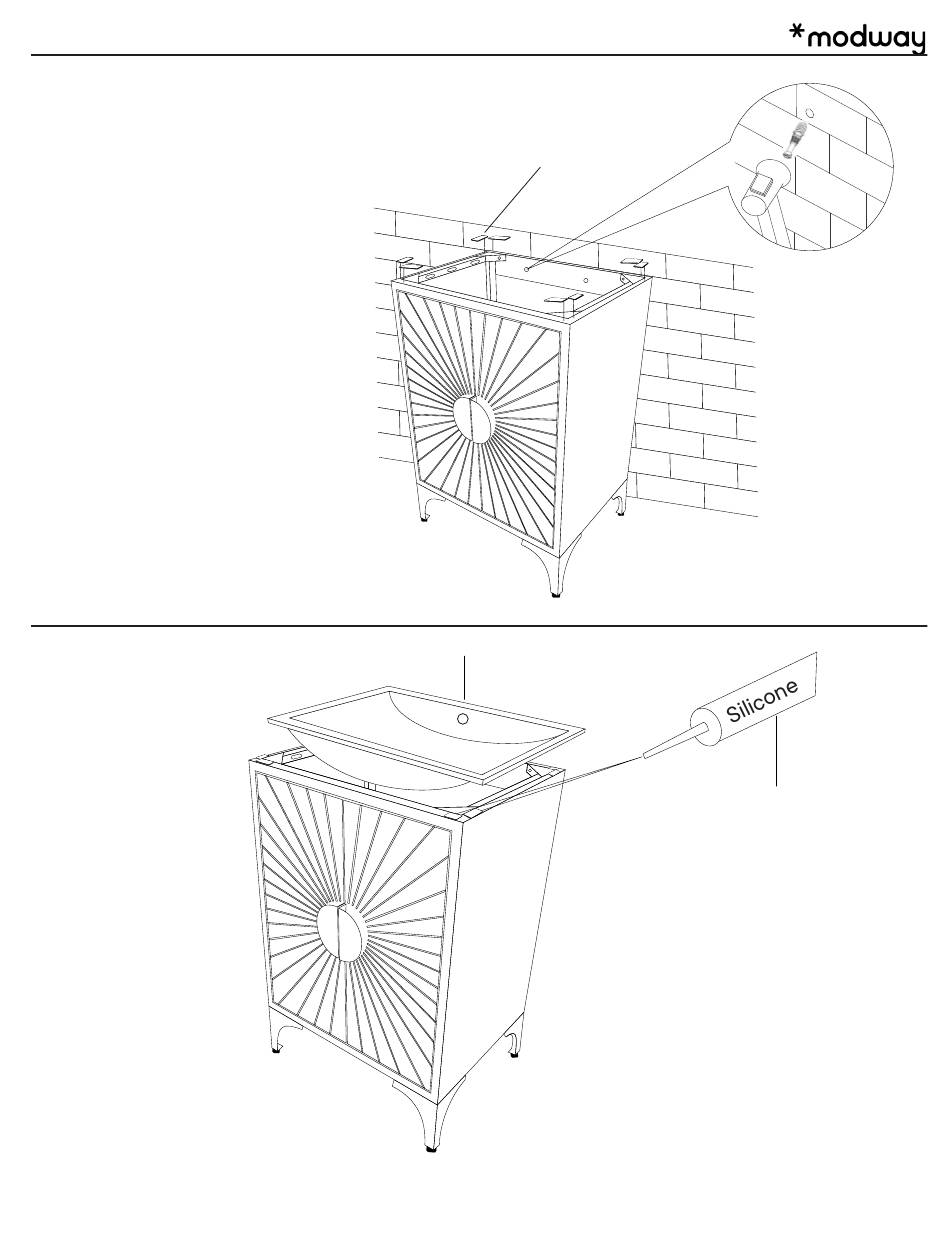 *modway

Silicone