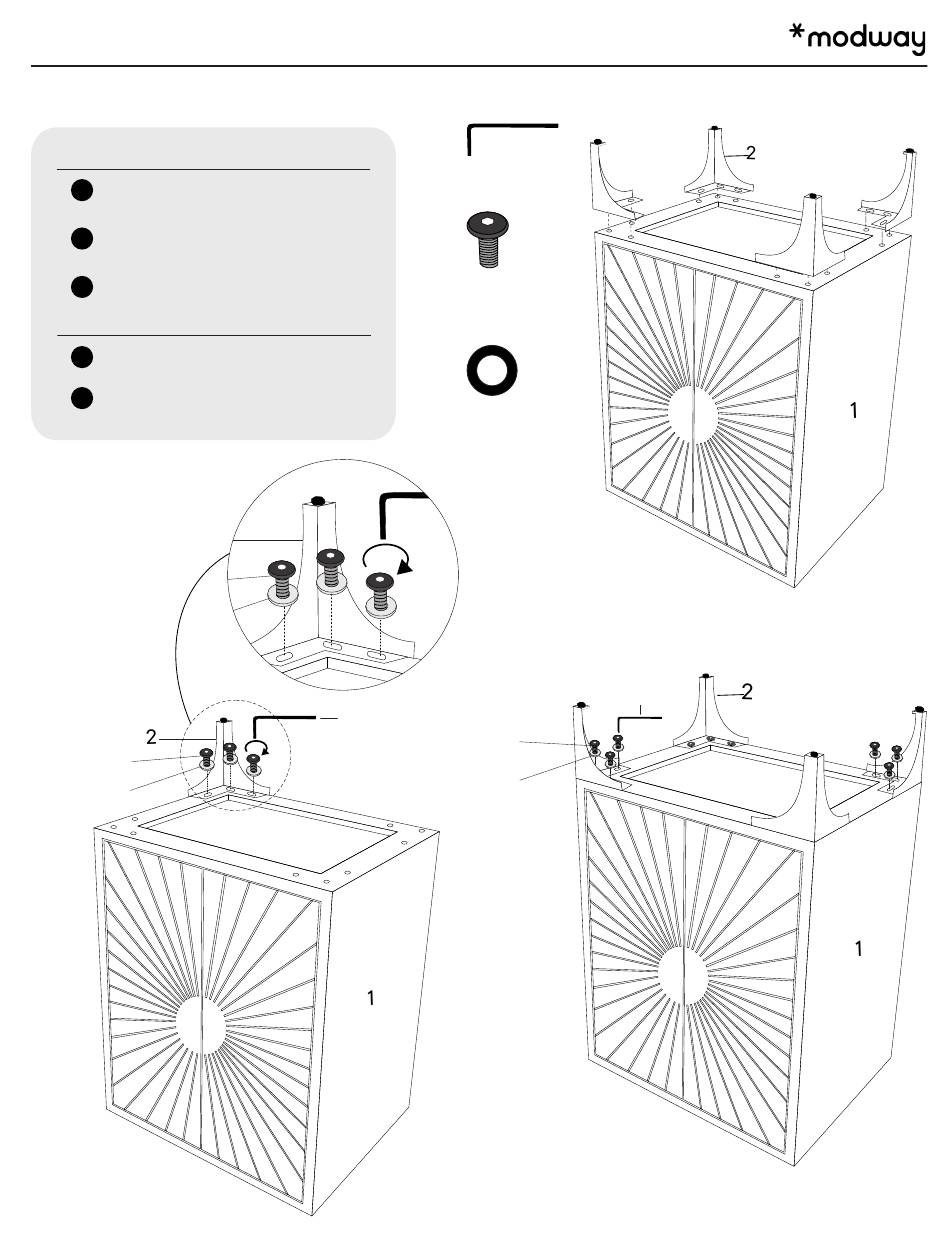 *modway

2

1

2

1

2

1