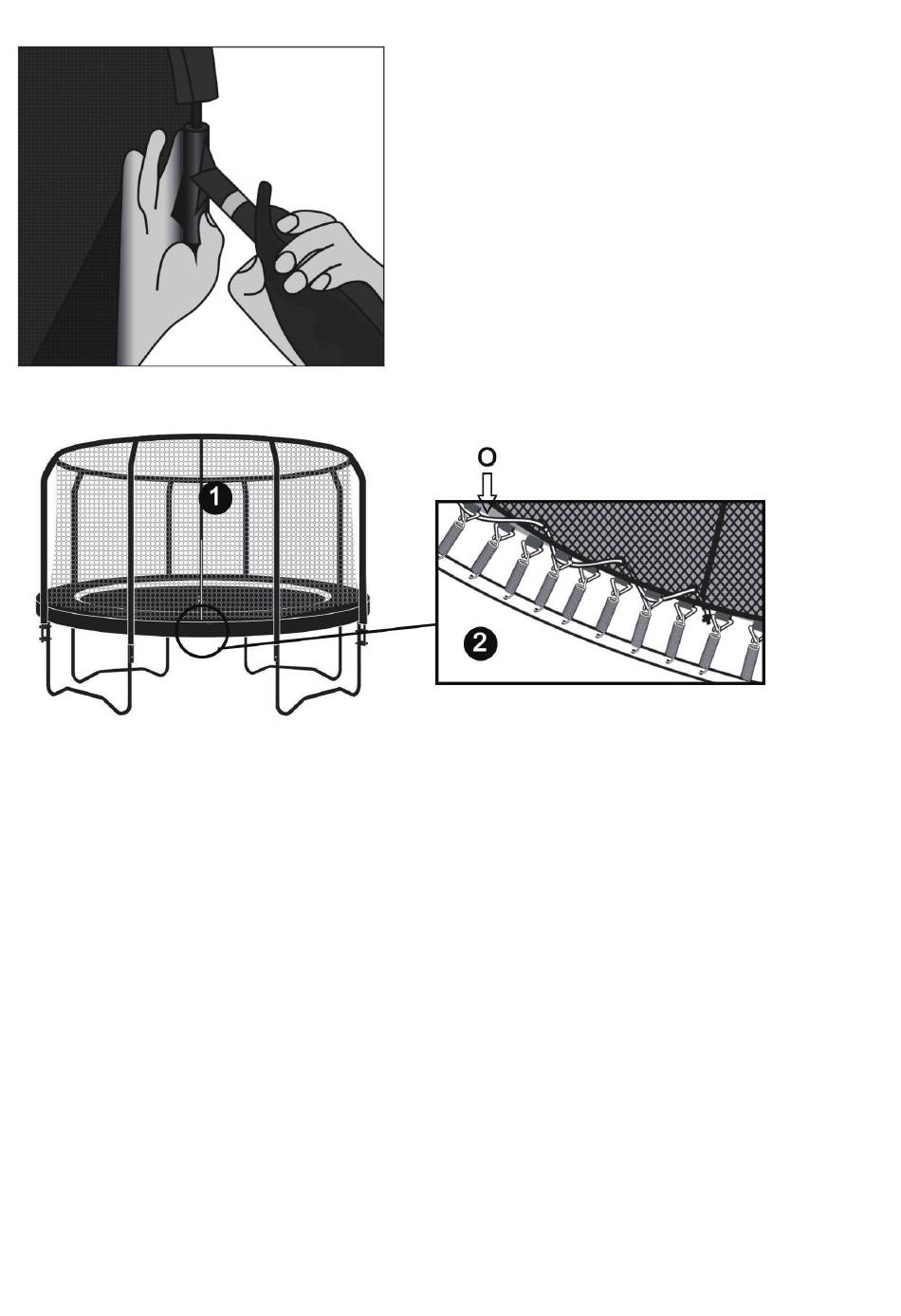 1

O

2