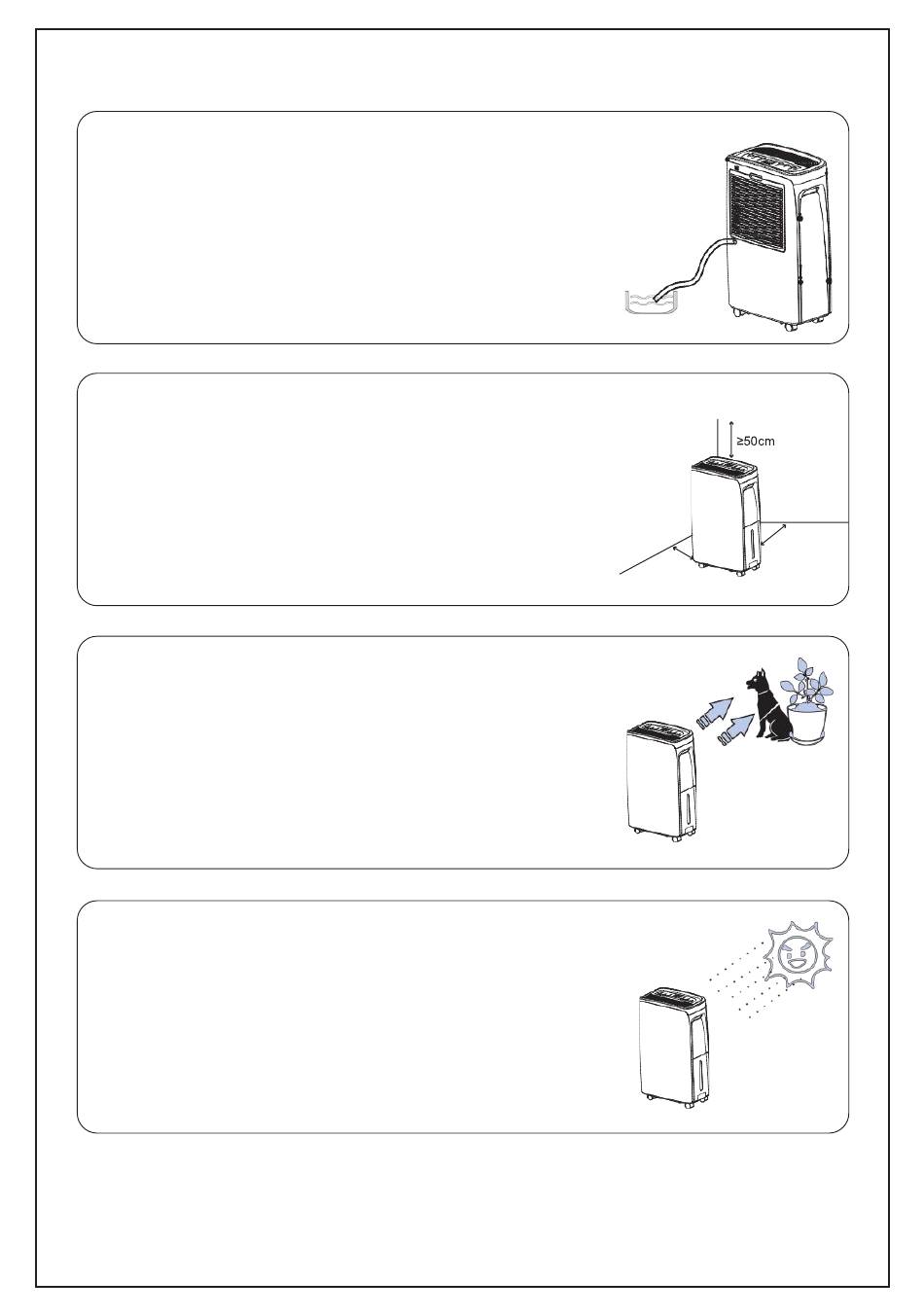 ≥50cm