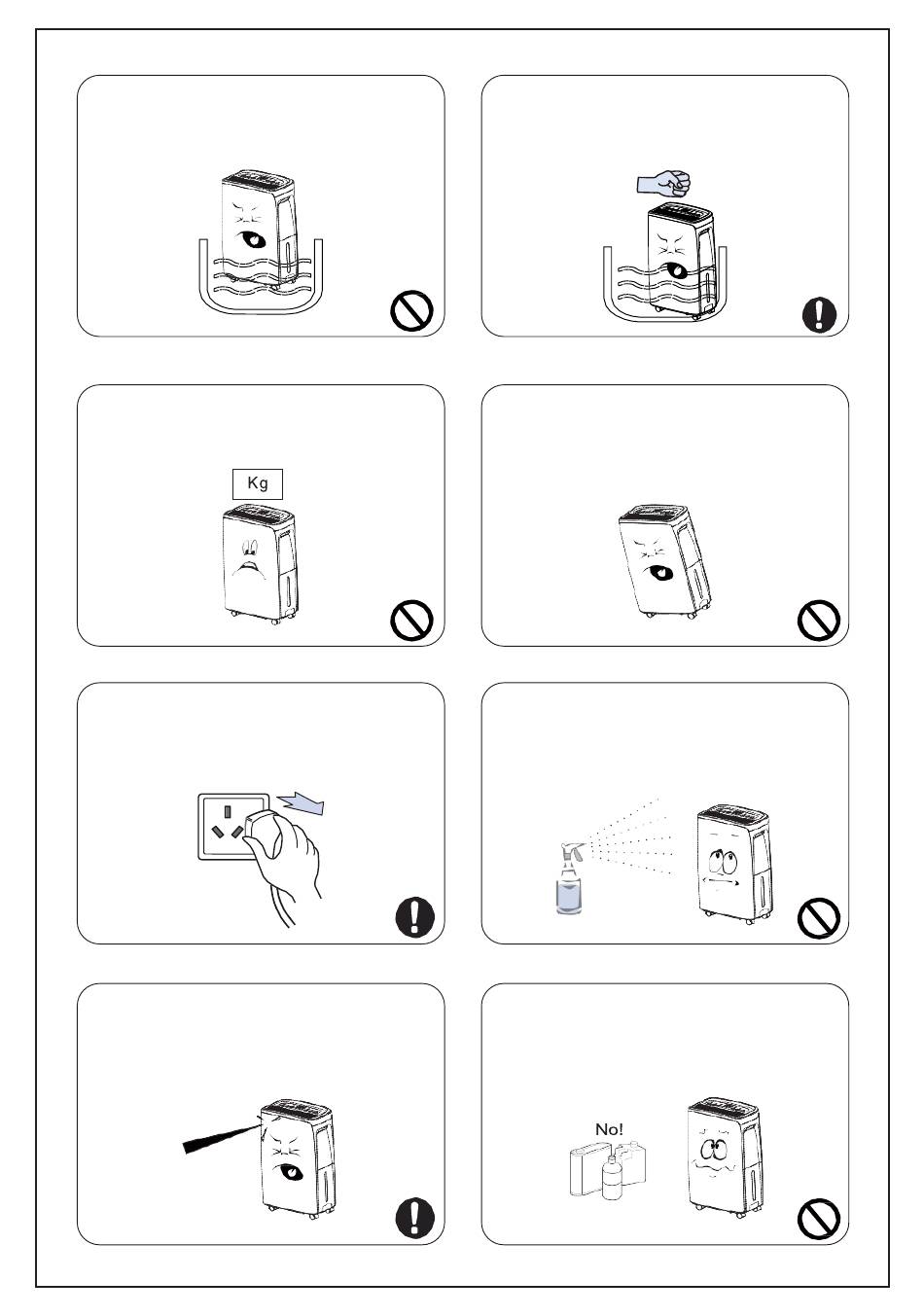 Kg

No!