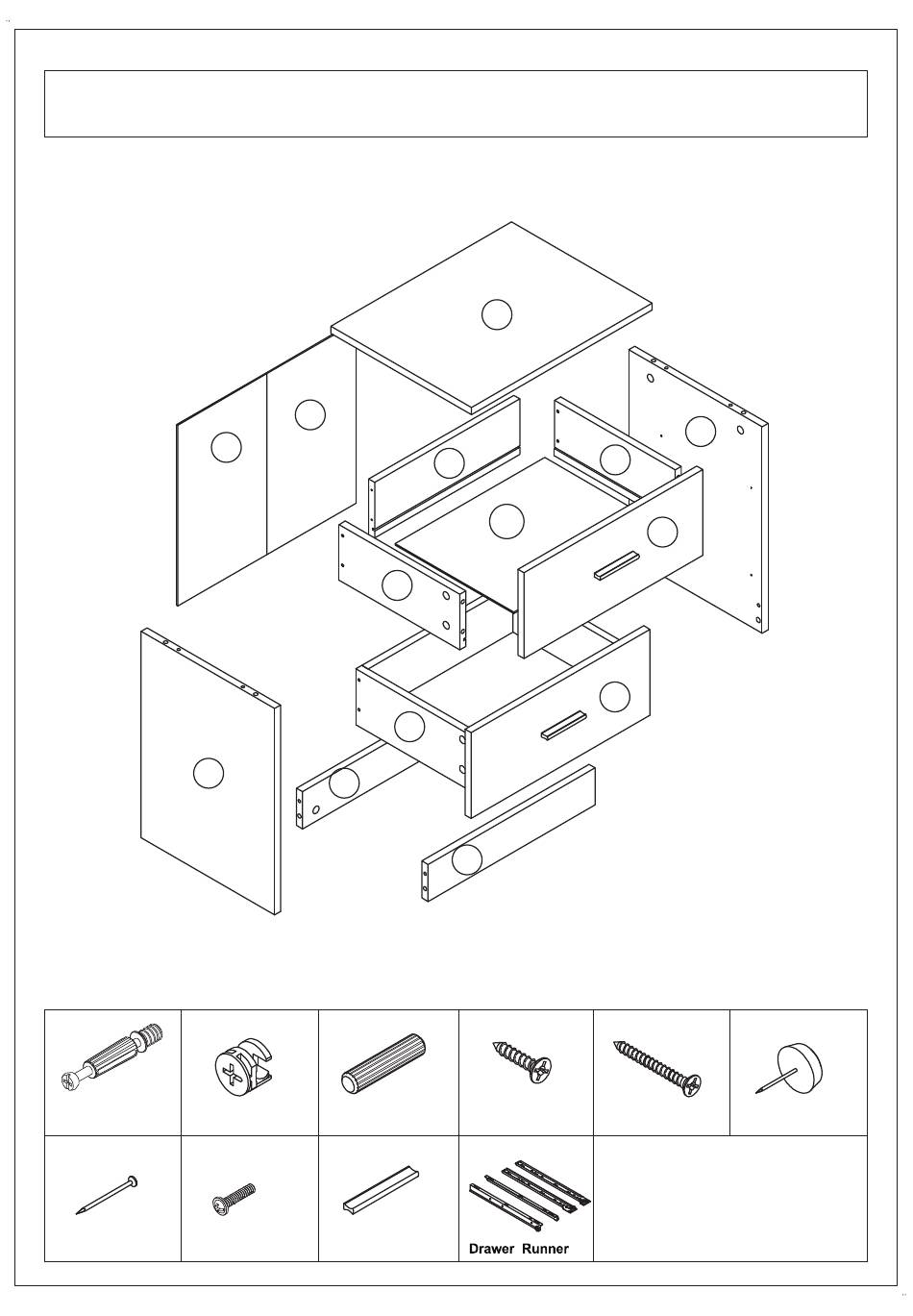 Drawer Runner