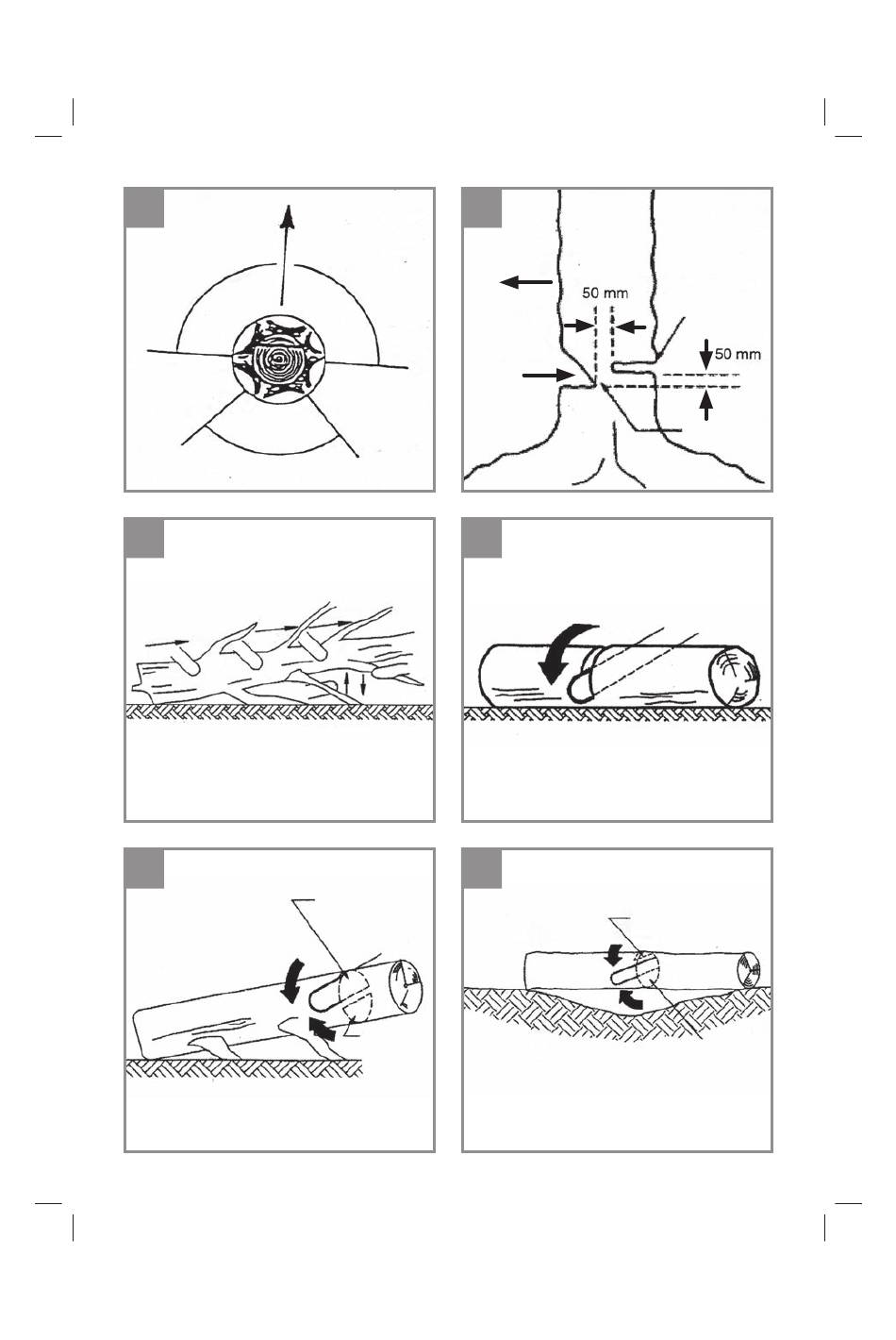 50 mm

50 mm