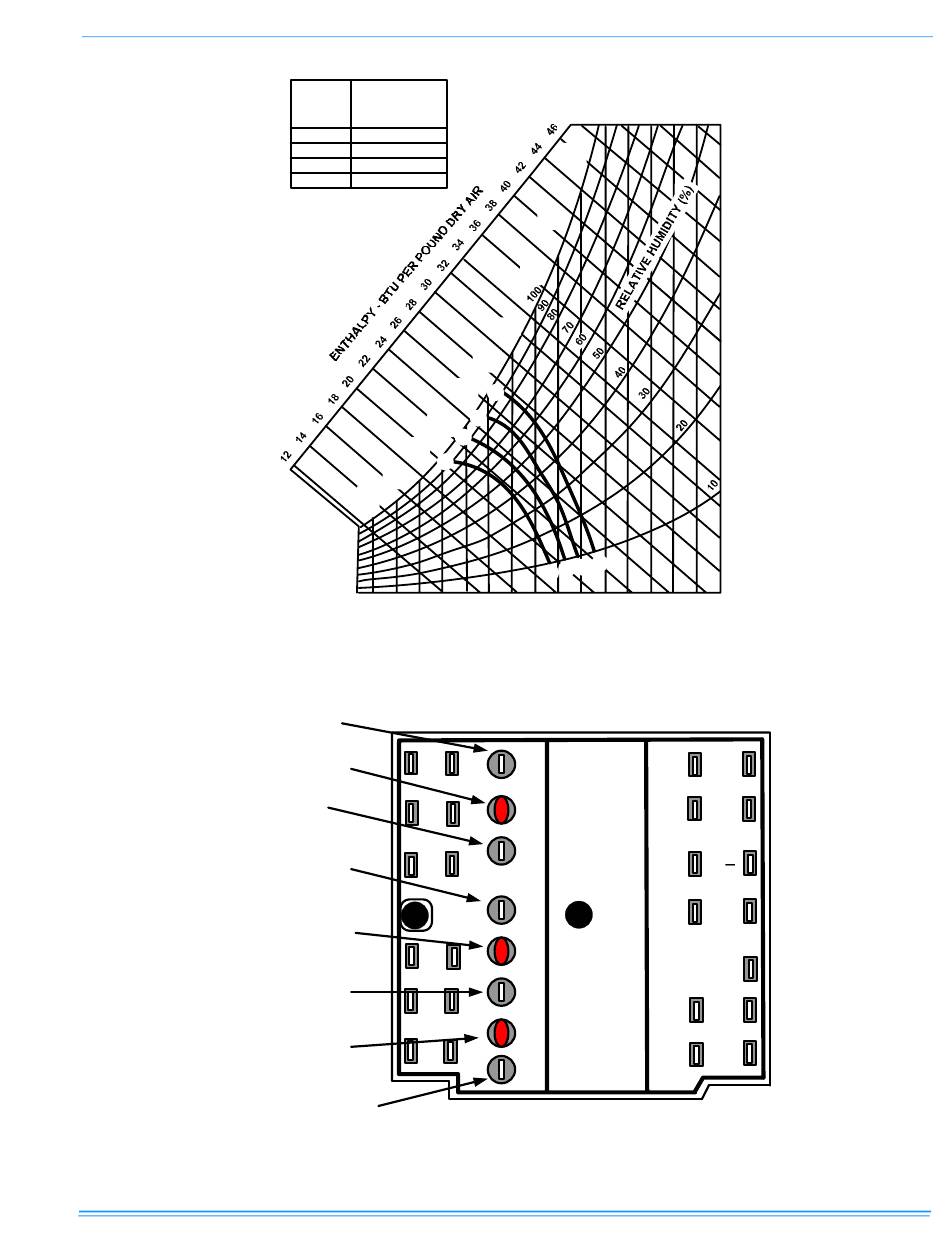 ENTHALPY - BTU PER POUND DRY AIR

12 14 16 18 20 22 24 26 28 30 32 34 36 38 40 42 44 46

RELATIVE HUMIDITY (%)

100 90 80 70 60 50 40 30 20 10