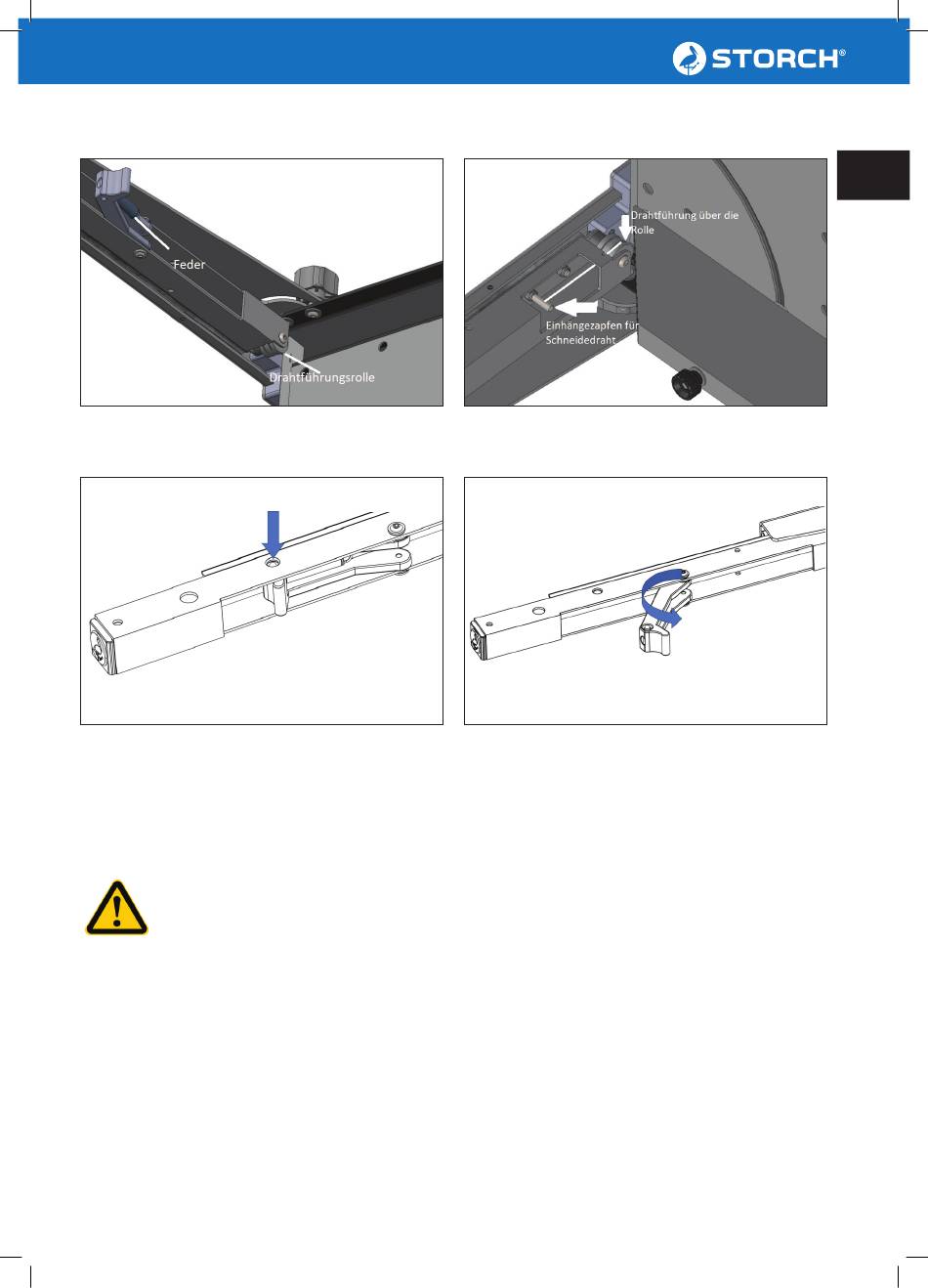 STORCH®

Feder

Drahtführungsrolle

Drahtführung über die Rolle

Einhängezapfen für Schneidedraht