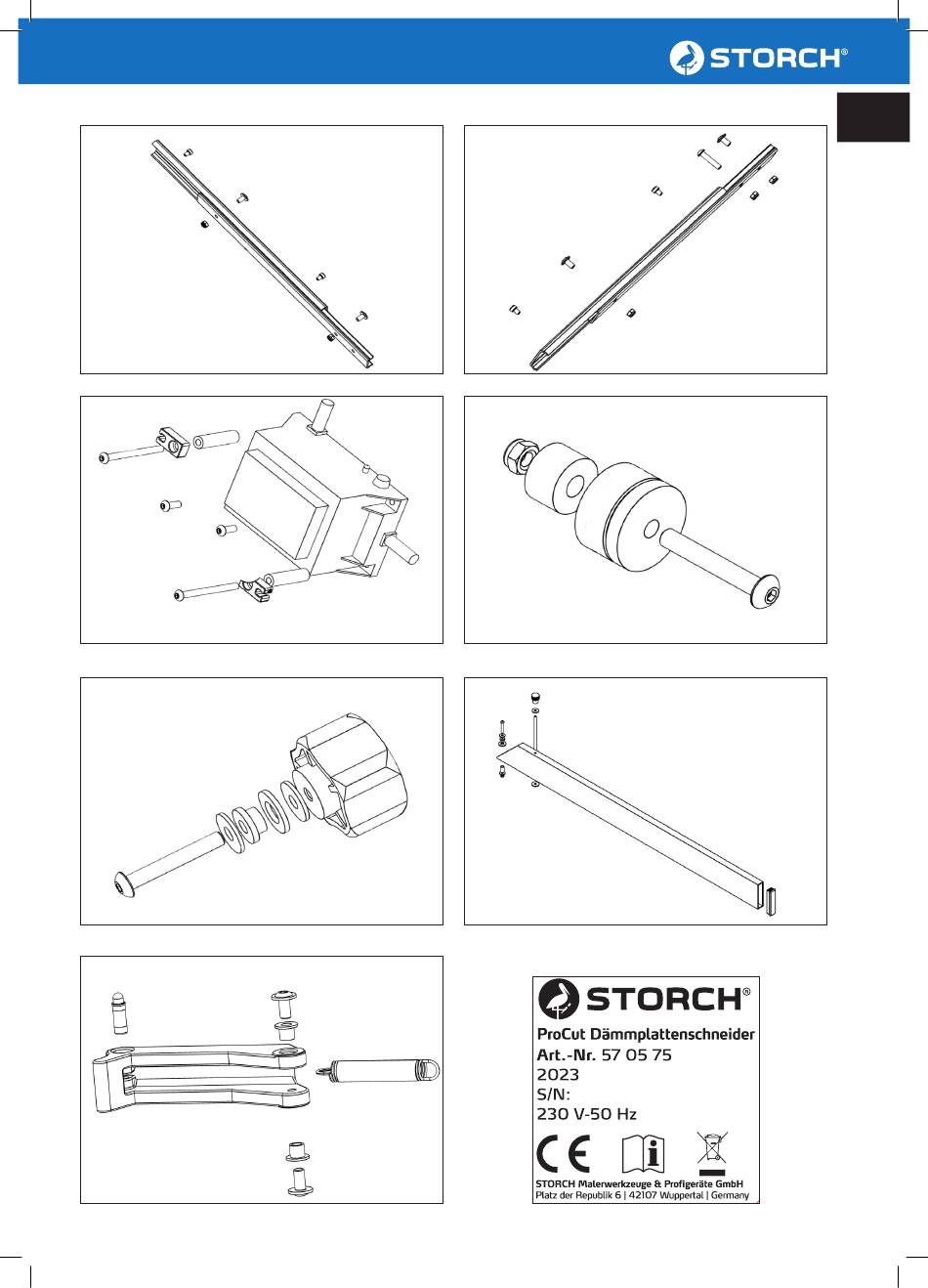 STORCH®

STORCH®

ProCut Dämmplattenschneider
Art.-Nr. 57 05 75
2023
S/N:
230 V-50 Hz

CE

STORCH Malerwerkzeuge & Profigeräte GmbH
Platz der Republik 6 | 42107 Wuppertal | Germany