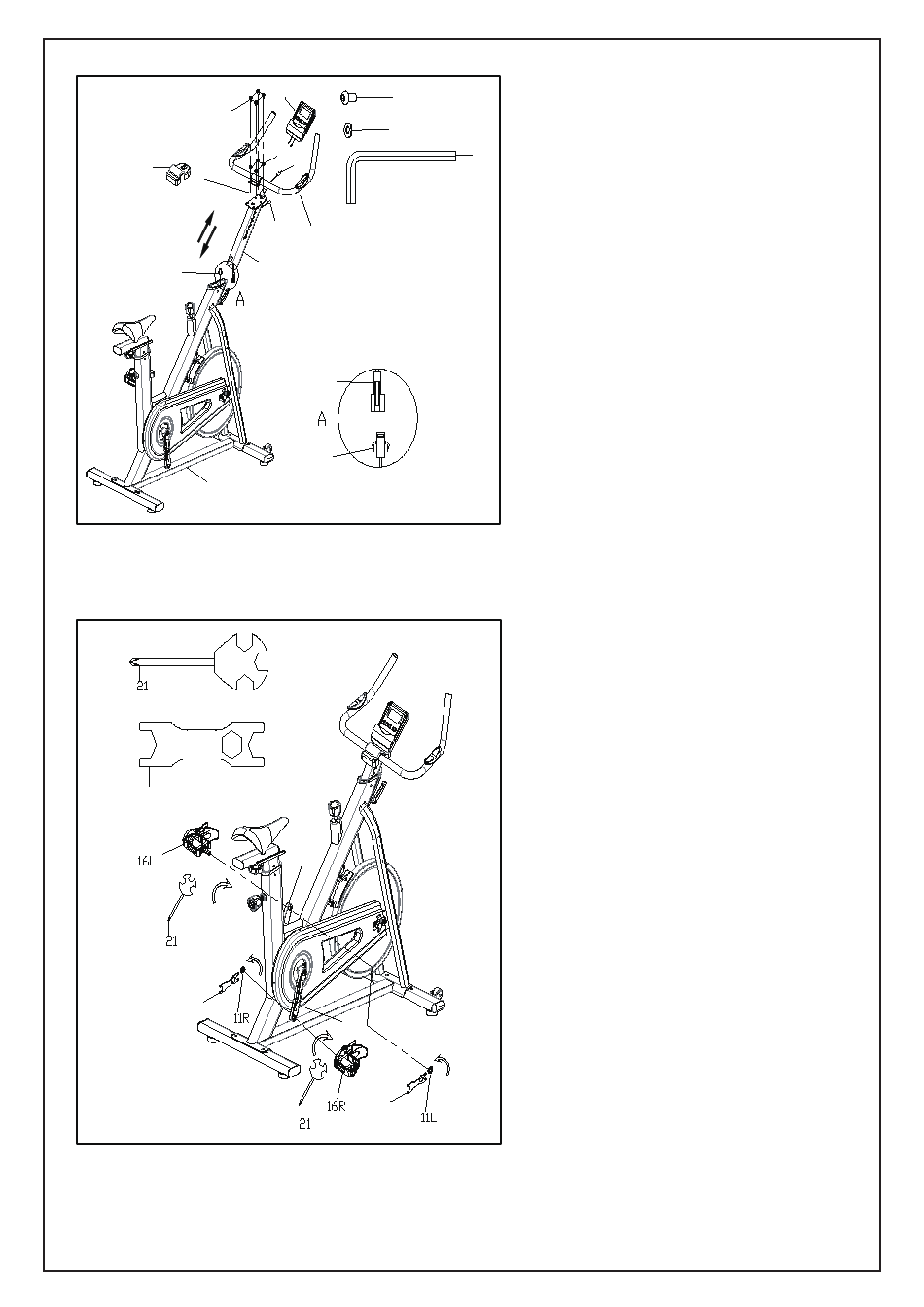 A

A

21

16L

21

11R

21

16R

11L