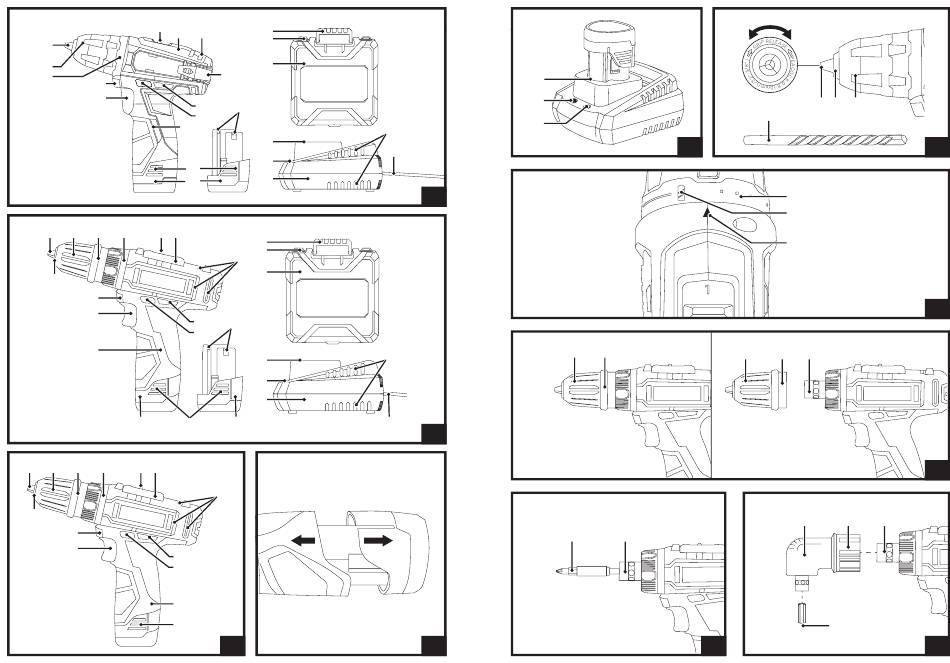 1