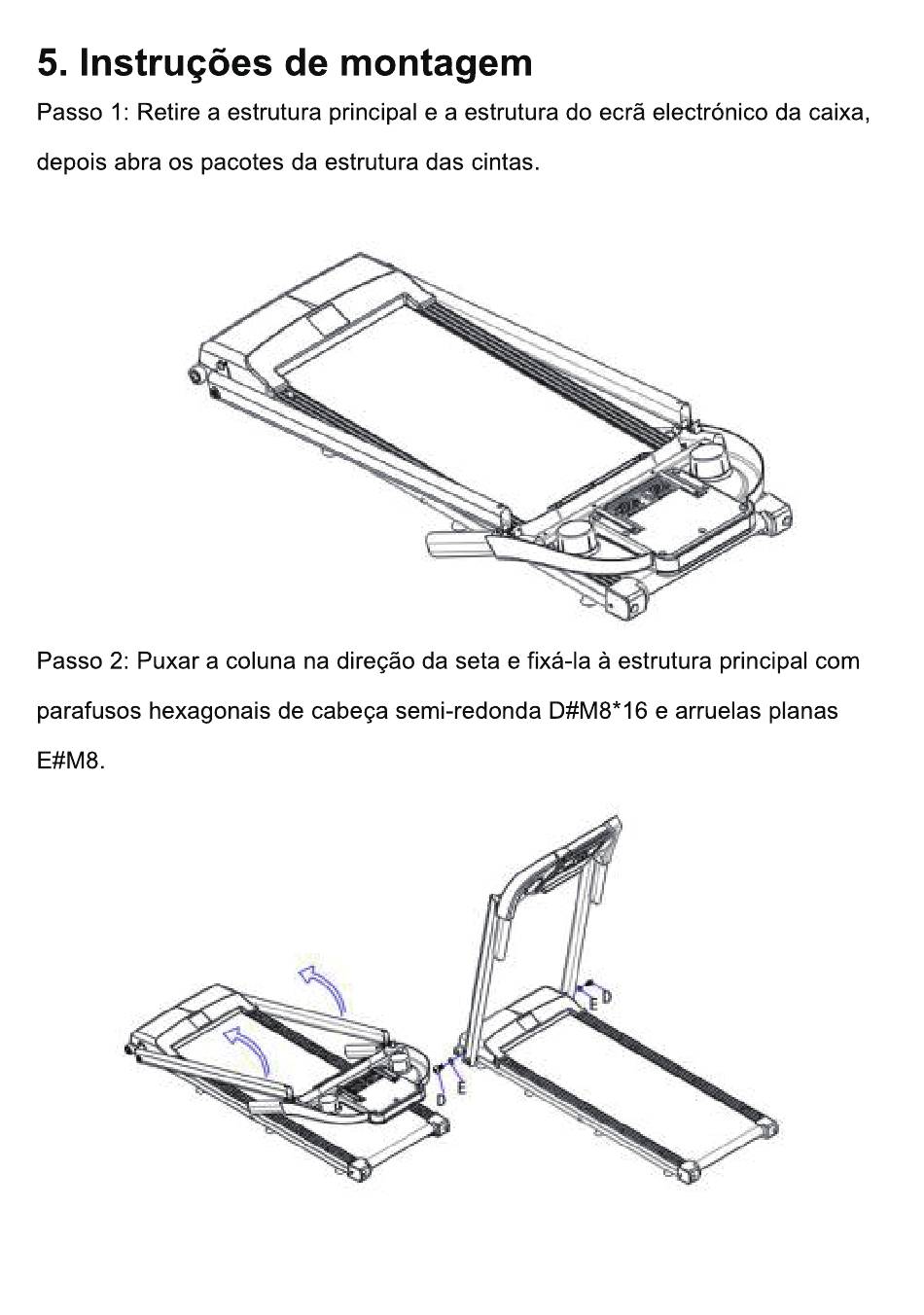 5. Instruções de montagem

Passo 1: Retire a estrutura principal e a estrutura do ecrã electrónico da caixa, depois abra os pacotes da estrutura das cintas.

Passo 2: Puxar a coluna na direção da seta e fixá-la à estrutura principal com parafusos hexagonais de cabeça semi-redonda D#M8*16 e arruelas planas E#M8.

D
E
E
D