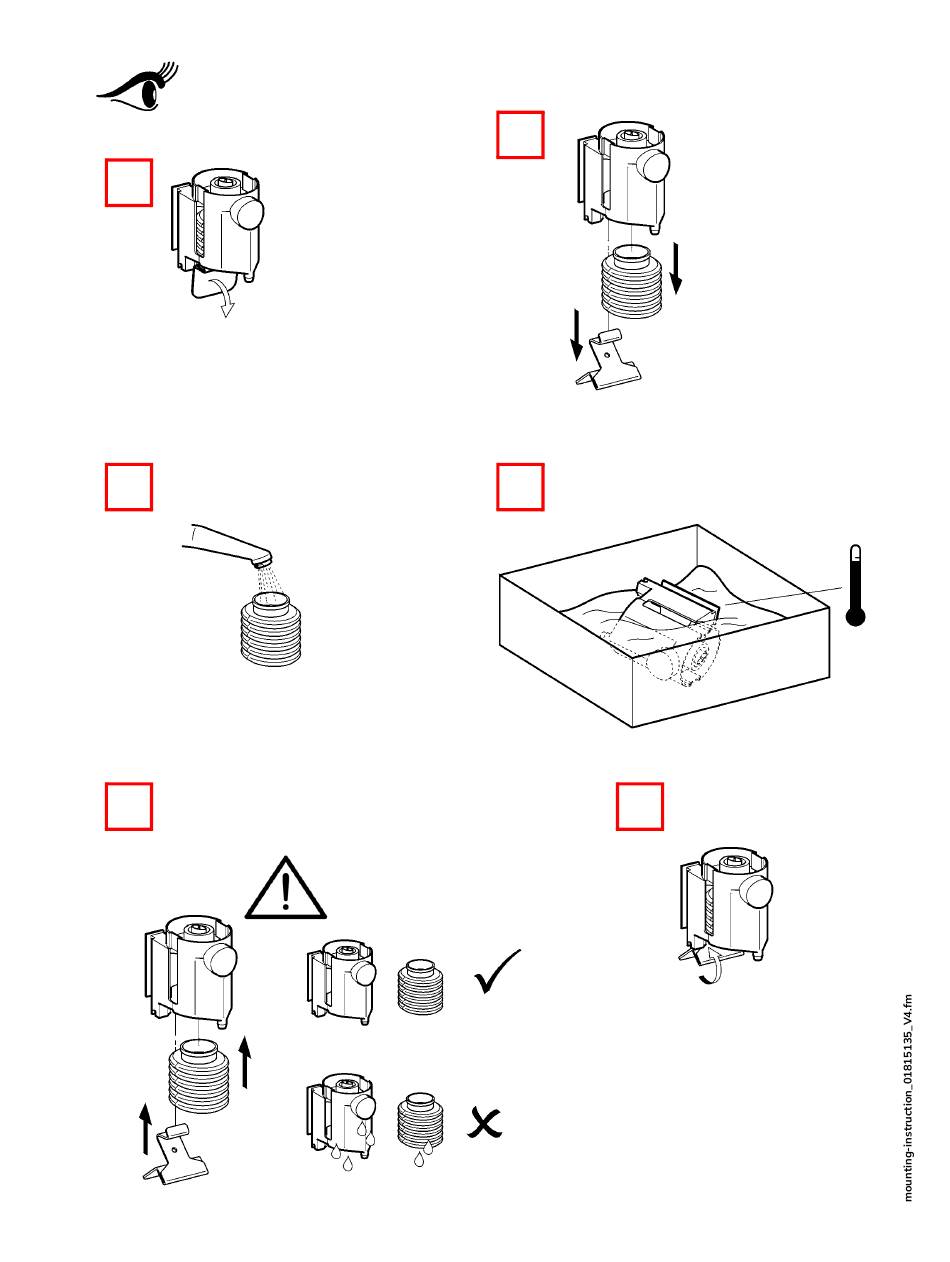 mounting-instruction_01815135_V4.fm