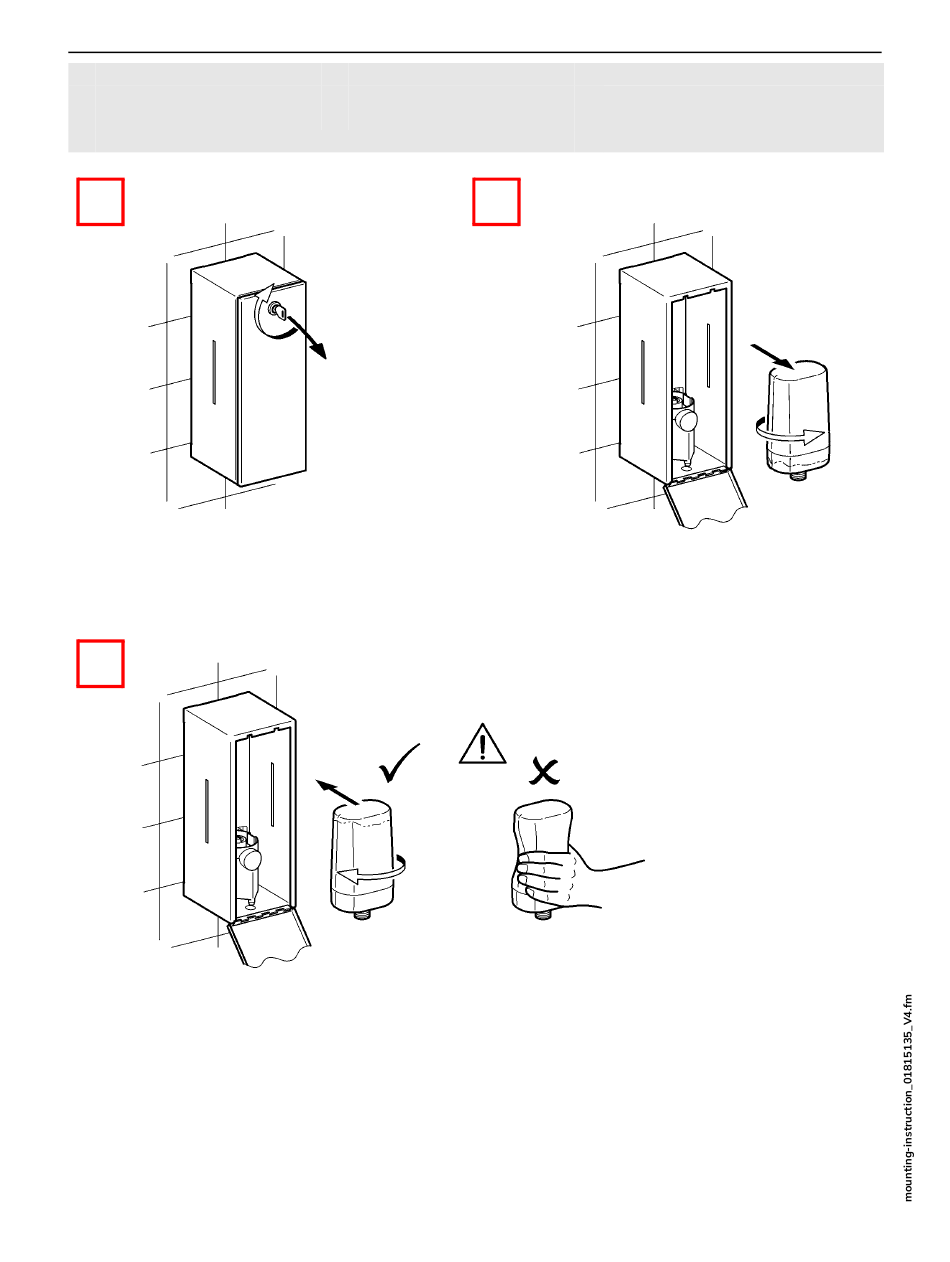 mounting-instruction_01815135_V4.fm