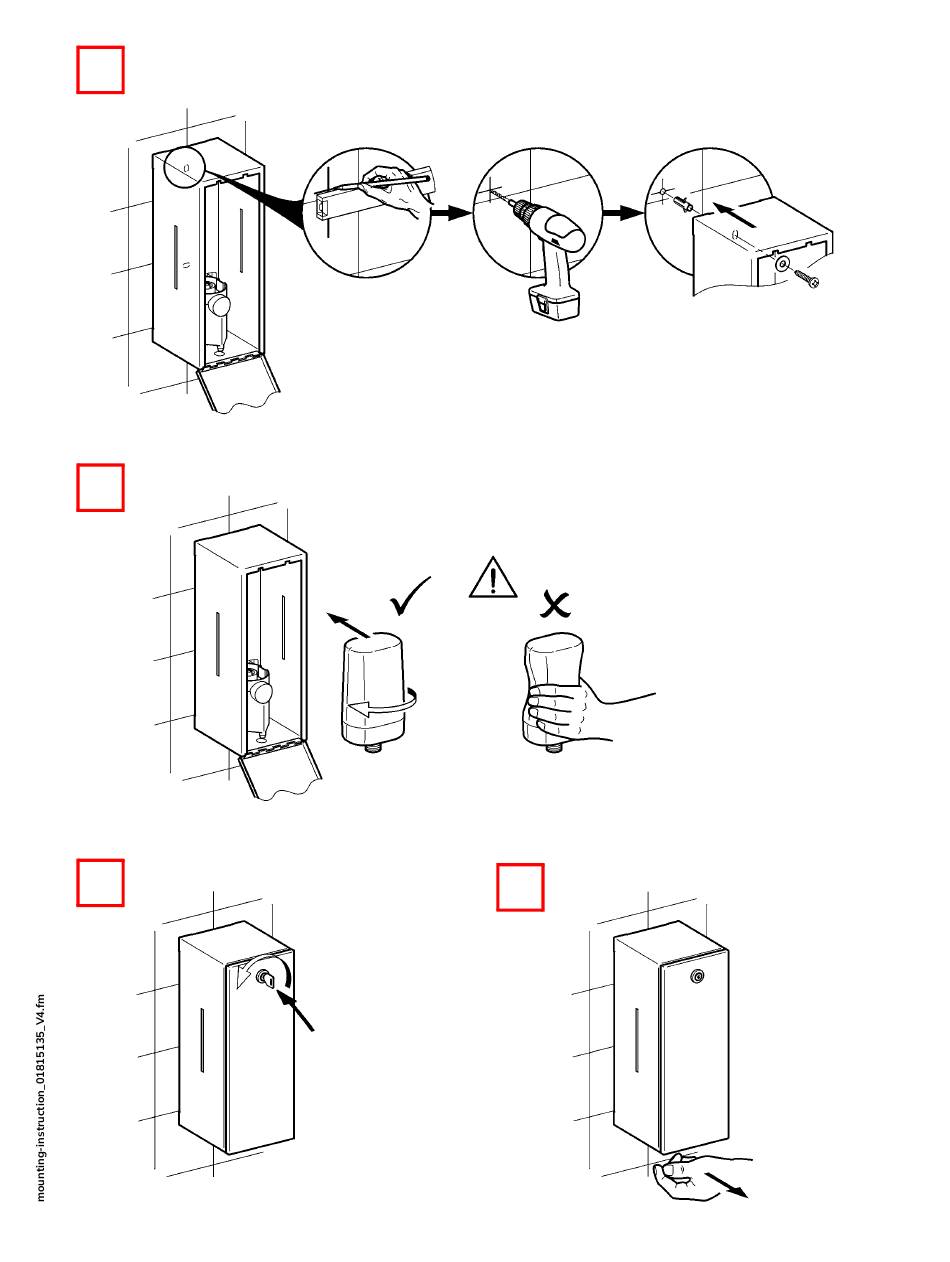 mounting-instruction_01815135_V4.fm