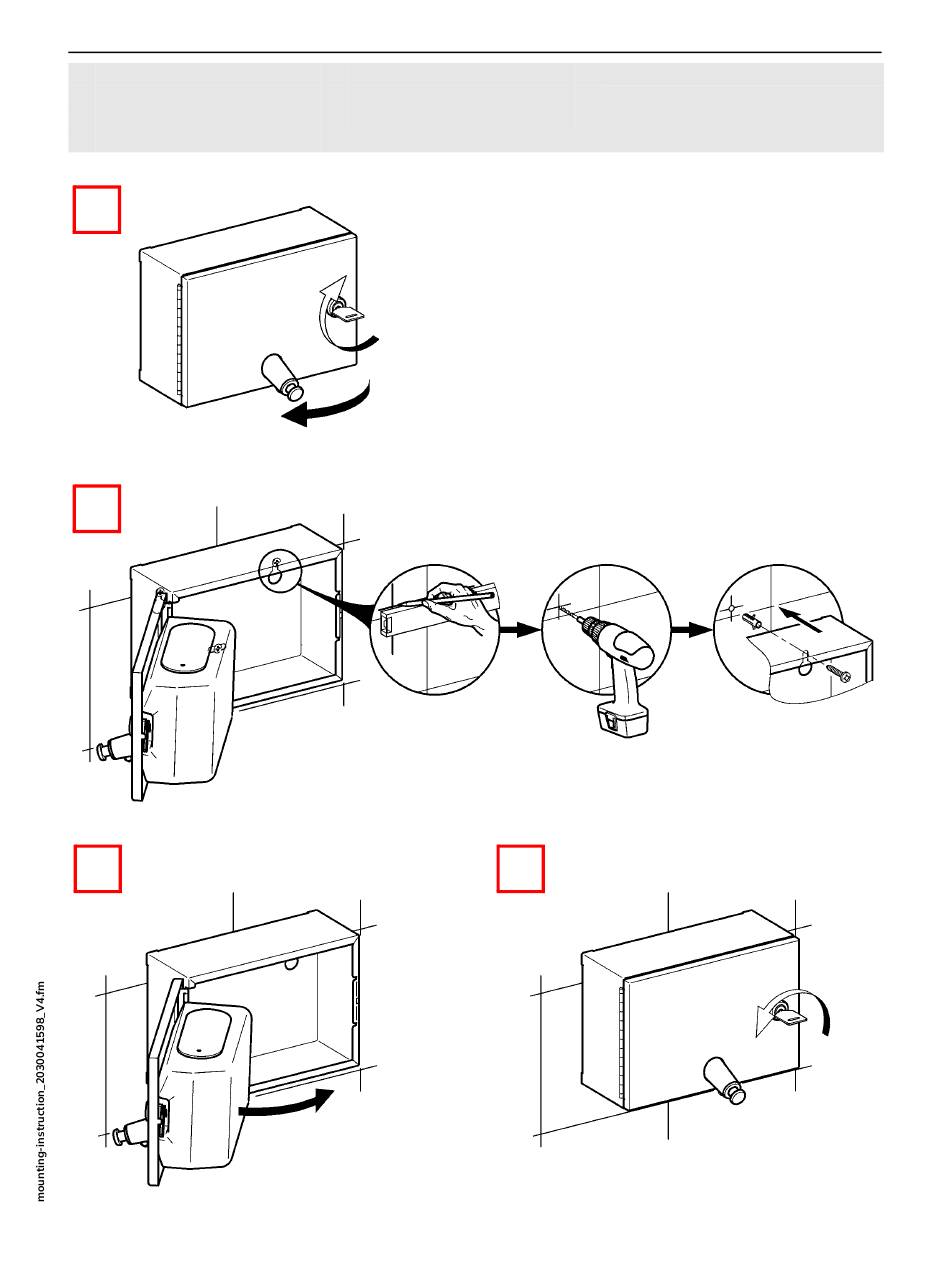 mounting-instruction_2030041598_V4.fm