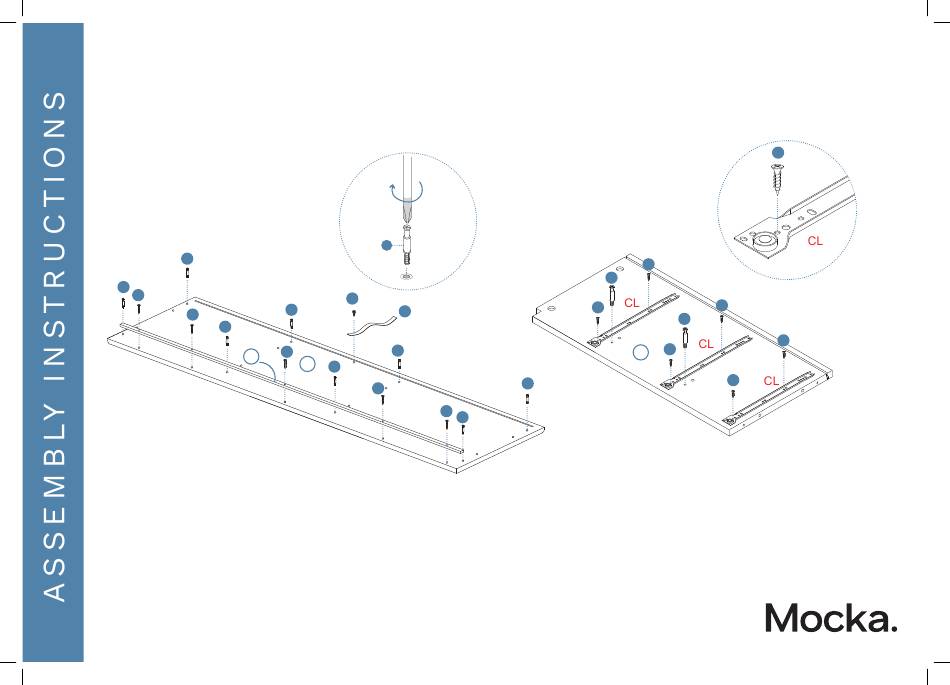 ASSEMBLY INSTRUCTIONS

CL

CL

CL

CL

Mocka.