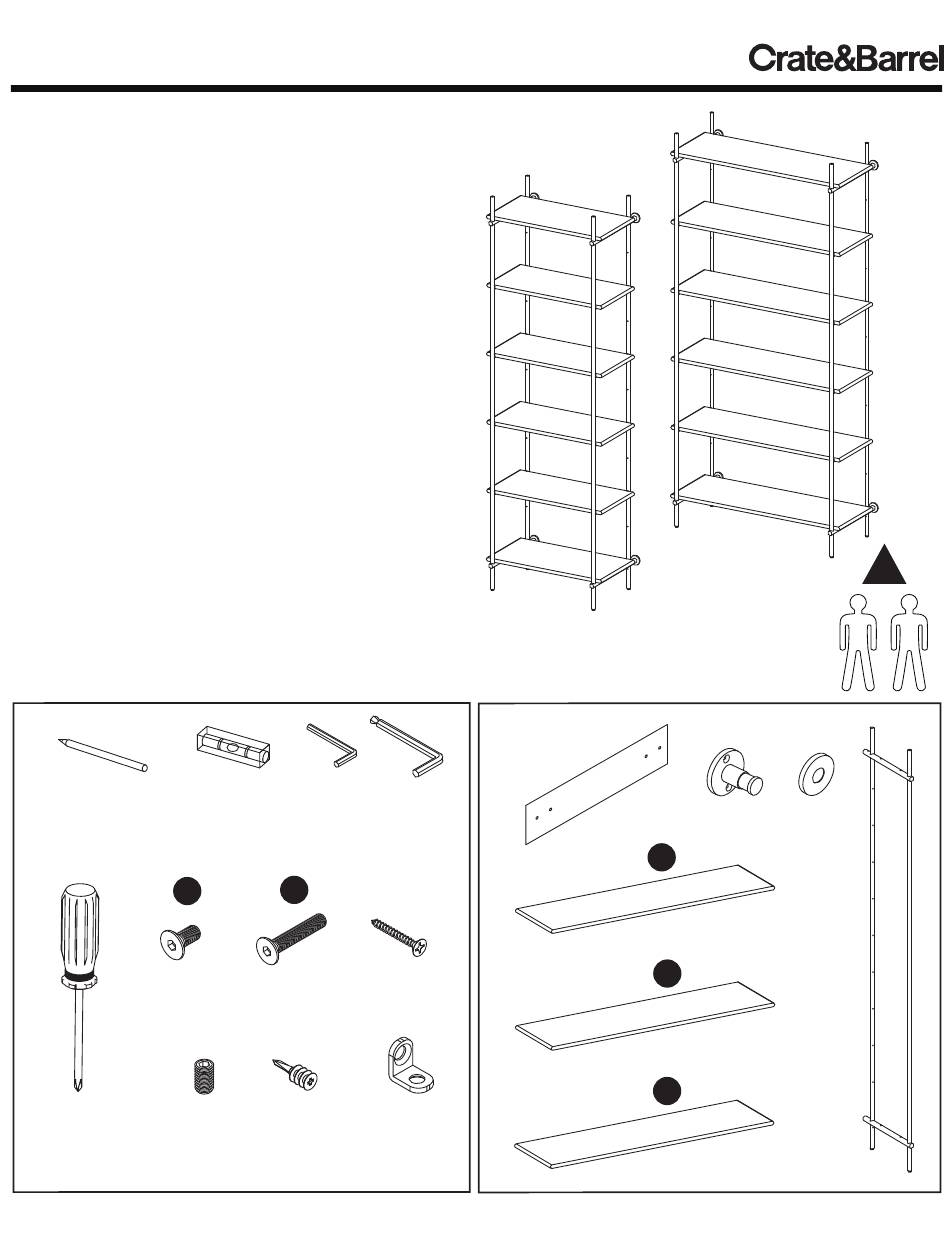 Crate&Barrel