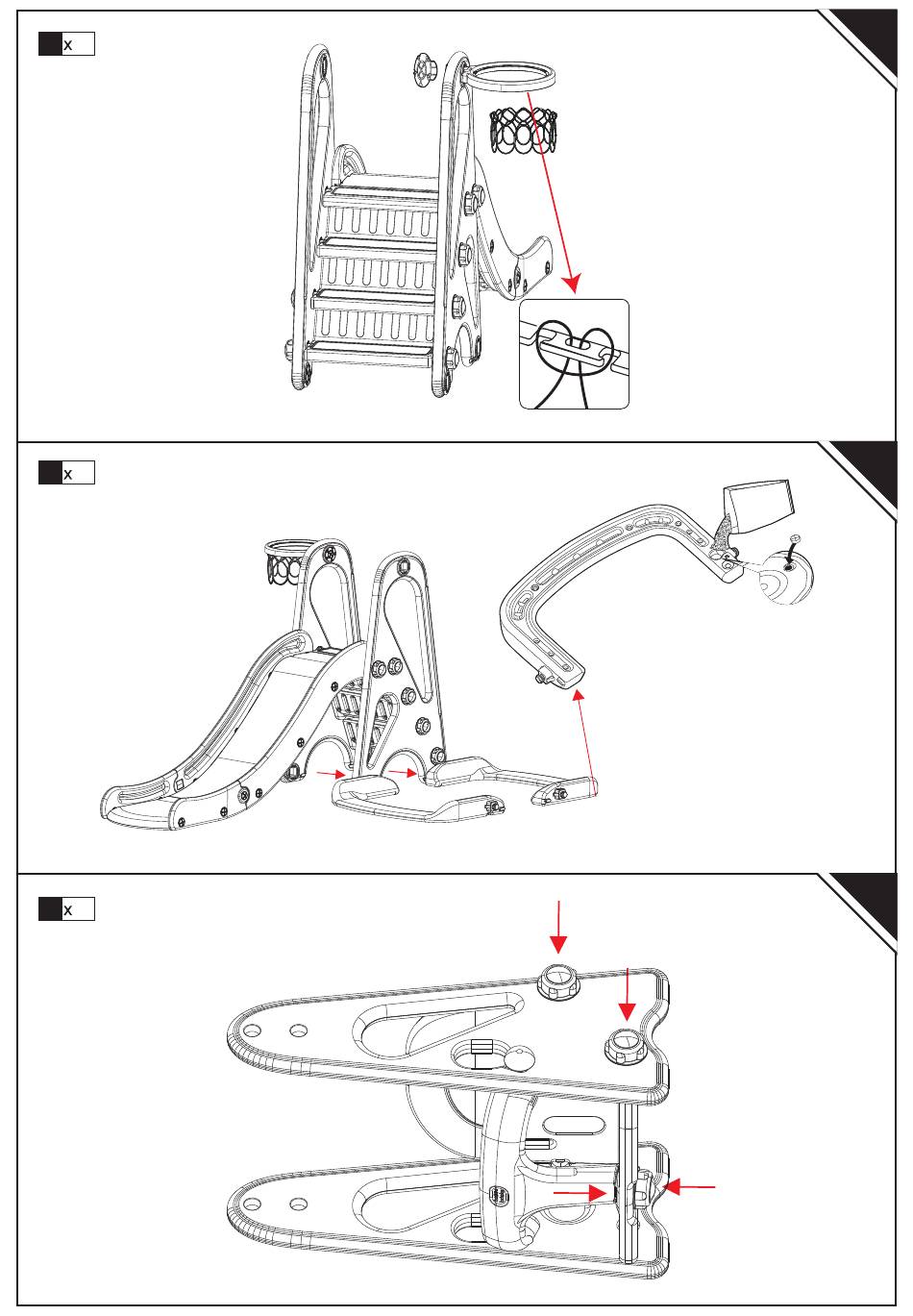 x

x

x